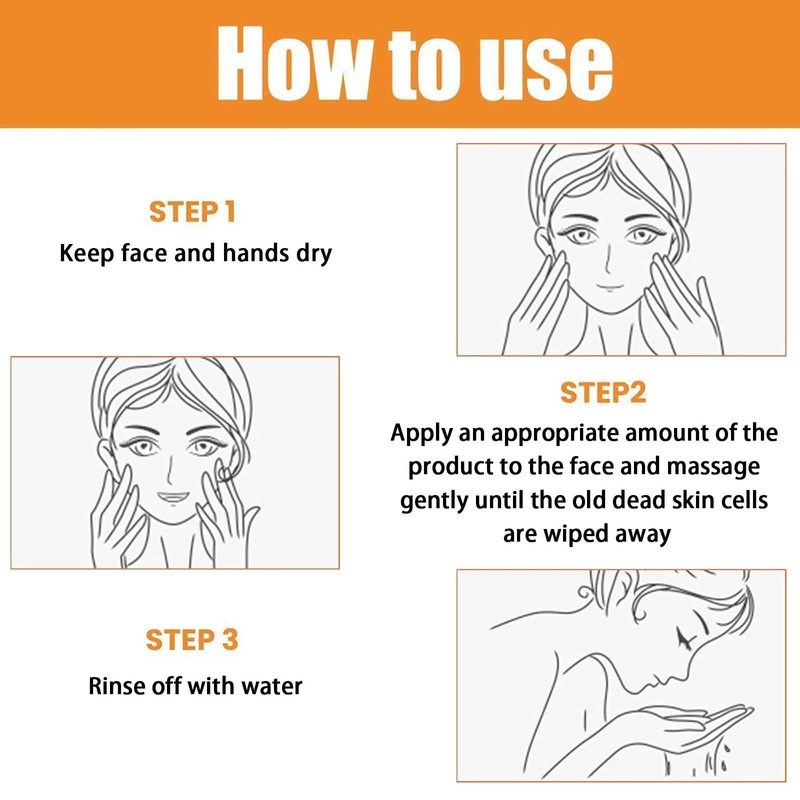 How to use

STEP 1

Keep face and hands dry

STEP2

Apply an appropriate amount of the product to the face and massage gently until the old dead skin cells are wiped away

STEP 3

Rinse off with water