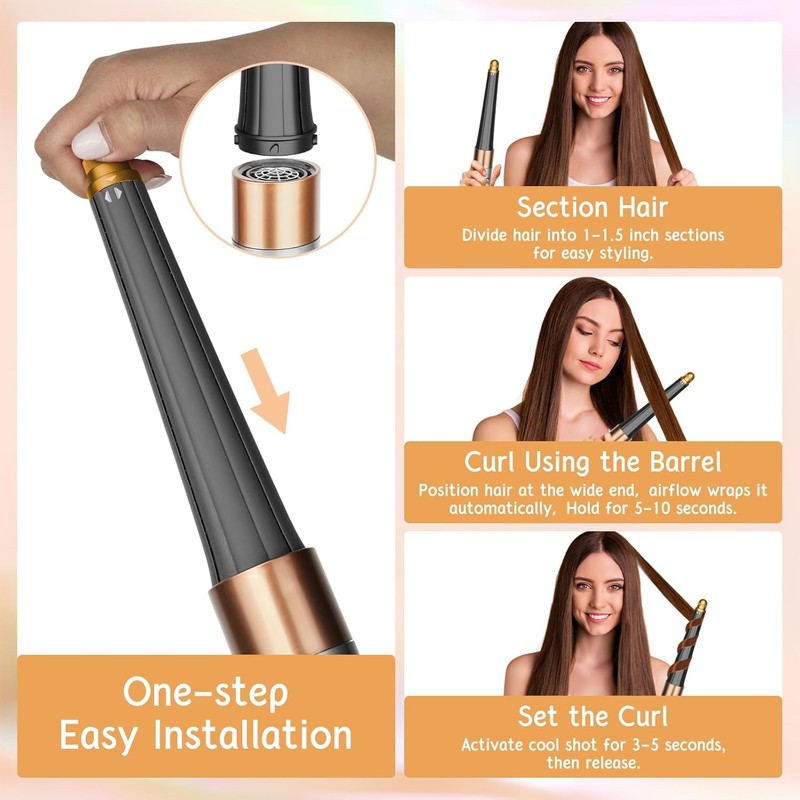 One-step Easy Installation

Section Hair
Divide hair into 1-1.5 inch sections for easy styling.

Curl Using the Barrel
Position hair at the wide end, airflow wraps it automatically, Hold for 5-10 seconds.

Set the Curl
Activate cool shot for 3-5 seconds, then release.