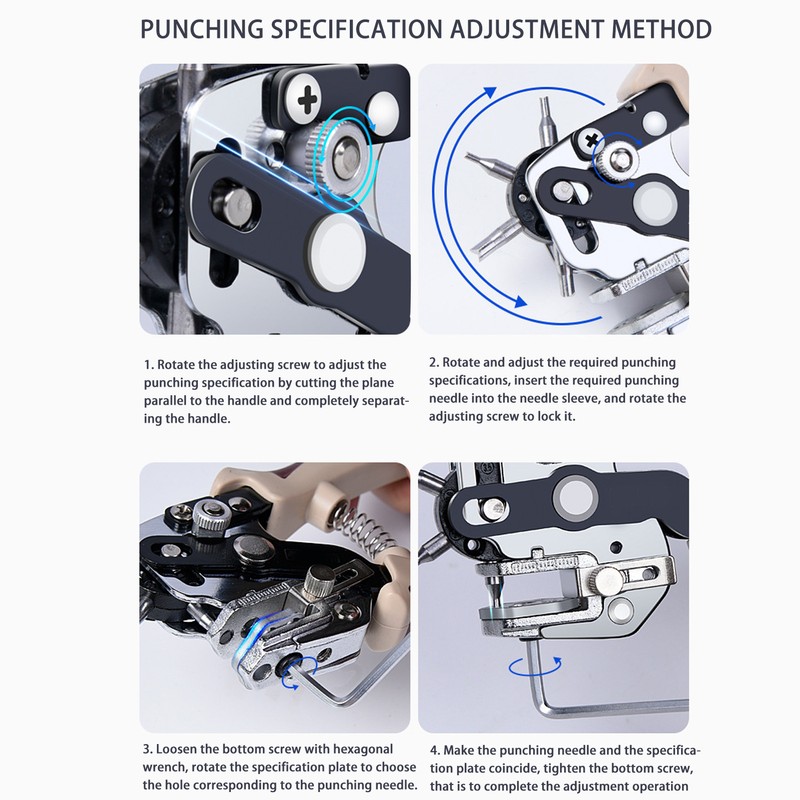 PUNCHING SPECIFICATION ADJUSTMENT METHOD

1. Rotate the adjusting screw to adjust the punching specification by cutting the plane parallel to the handle and completely separating the handle.

2. Rotate and adjust the required punching specifications, insert the required punching needle into the needle sleeve, and rotate the adjusting screw to lock it.

3. Loosen the bottom screw with hexagonal wrench, rotate the specification plate to choose the hole corresponding to the punching needle.

4. Make the punching needle and the specification plate coincide, tighten the bottom screw, that is to complete the adjustment operation