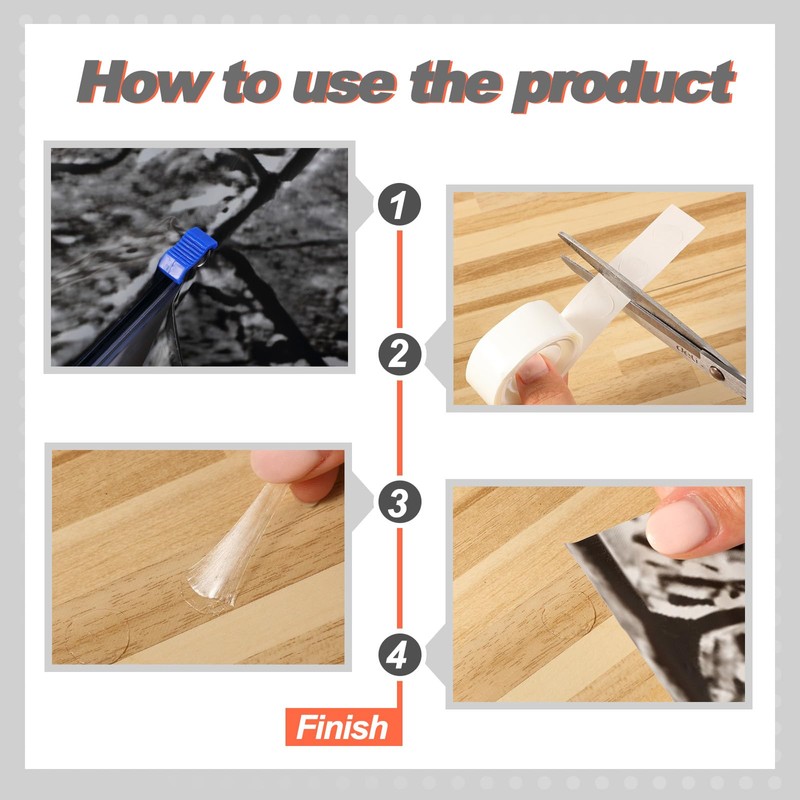 How to use the product

1

2

3

4

Finish