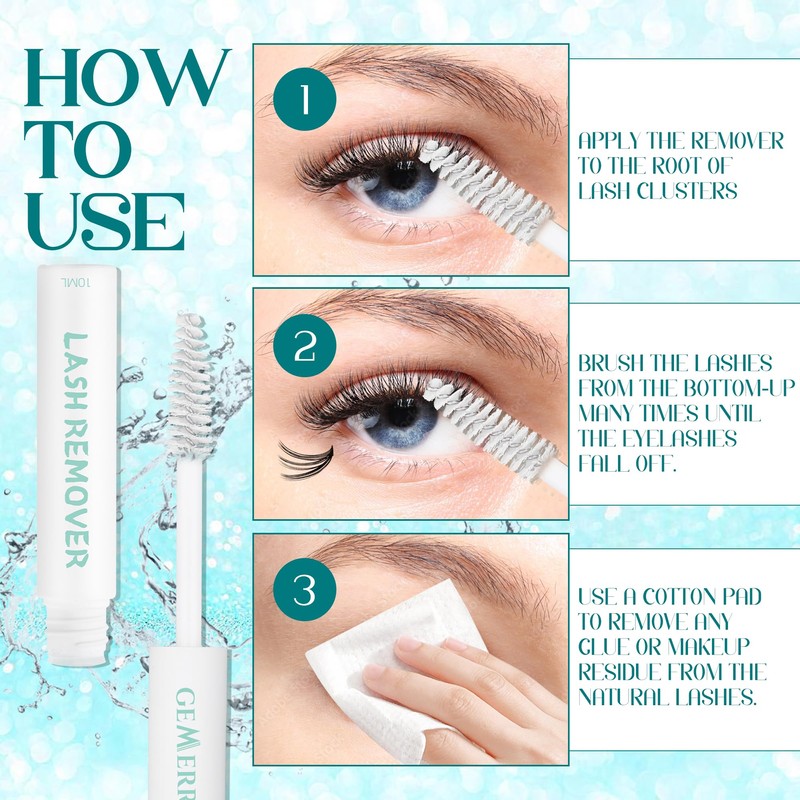 HOW TO USE

10ML

LASH REMOVER

GEMERR

1

APPLY THE REMOVER TO THE ROOT OF LASH CLUSTERS

2

BRUSH THE LASHES FROM THE BOTTOM-UP MANY TIMES UNTIL THE EYELASHES FALL OFF.

3

USE A COTTON PAD TO REMOVE ANY GLUE OR MAKEUP RESIDUE FROM THE NATURAL LASHES.