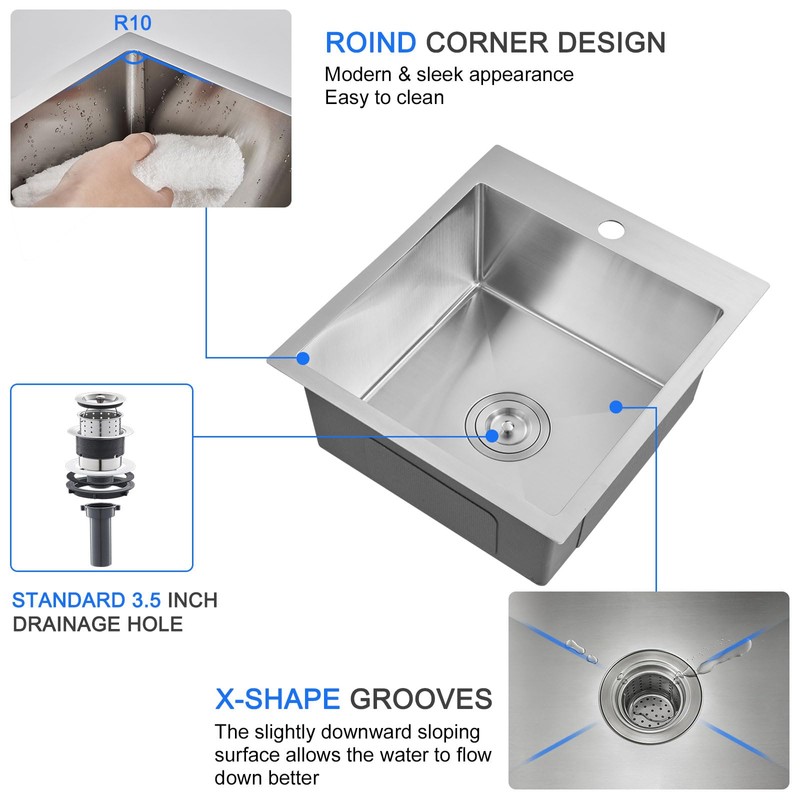 R10

ROIND CORNER DESIGN
Modern & sleek appearance
Easy to clean

STANDARD 3.5 INCH
DRAINAGE HOLE

X-SHAPE GROOVES
The slightly downward sloping surface allows the water to flow down better