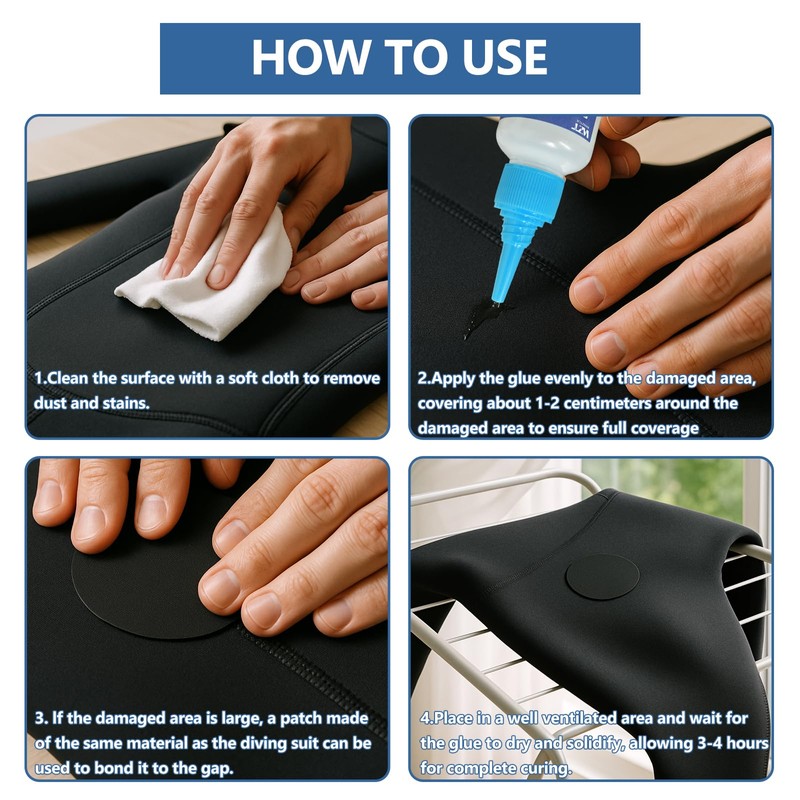 HOW TO USE

1.Clean the surface with a soft cloth to remove dust and stains.

2.Apply the glue evenly to the damaged area, covering about 1-2 centimeters around the damaged area to ensure full coverage

3. If the damaged area is large, a patch made of the same material as the diving suit can be used to bond it to the gap.

4.Place in a well ventilated area and wait for the glue to dry and solidify, allowing 3-4 hours for complete curing.