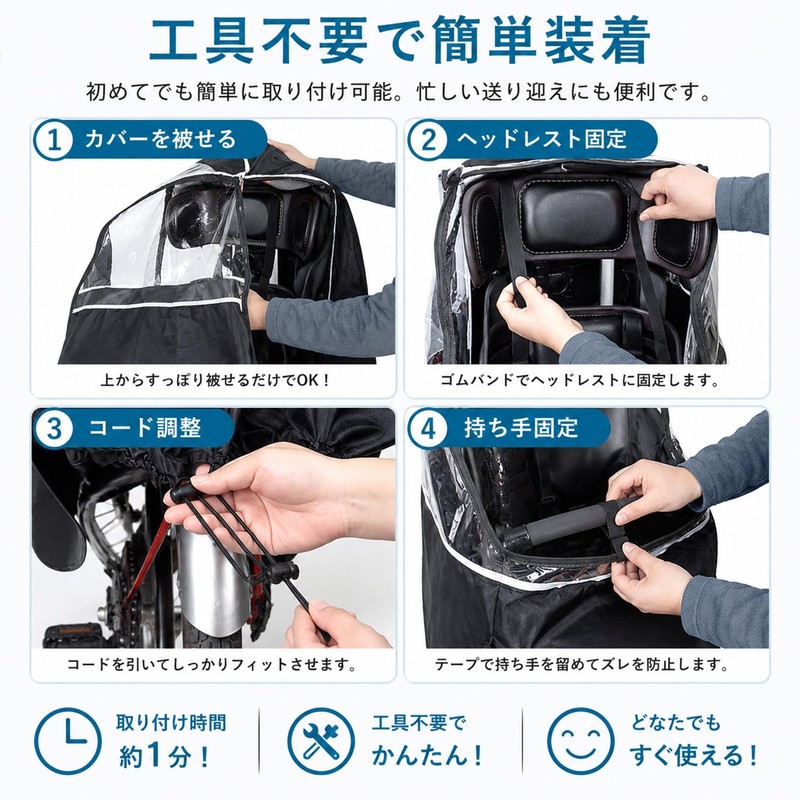 工具不要で簡単装着

初めてでも簡単に取り付け可能。忙しい送り迎えにも便利です。

1 カバーを被せる

上からすっぽり被せるだけでOK！

2 ヘッドレスト固定

ゴムバンドでヘッドレストに固定します。

3 コード調整

コードを引いてしっかりフィットさせます。

4 持ち手固定

テープで持ち手を留めてズレを防止します。

取り付け時間
約1分！

工具不要で
かんたん！

どなたでも
すぐ使える！