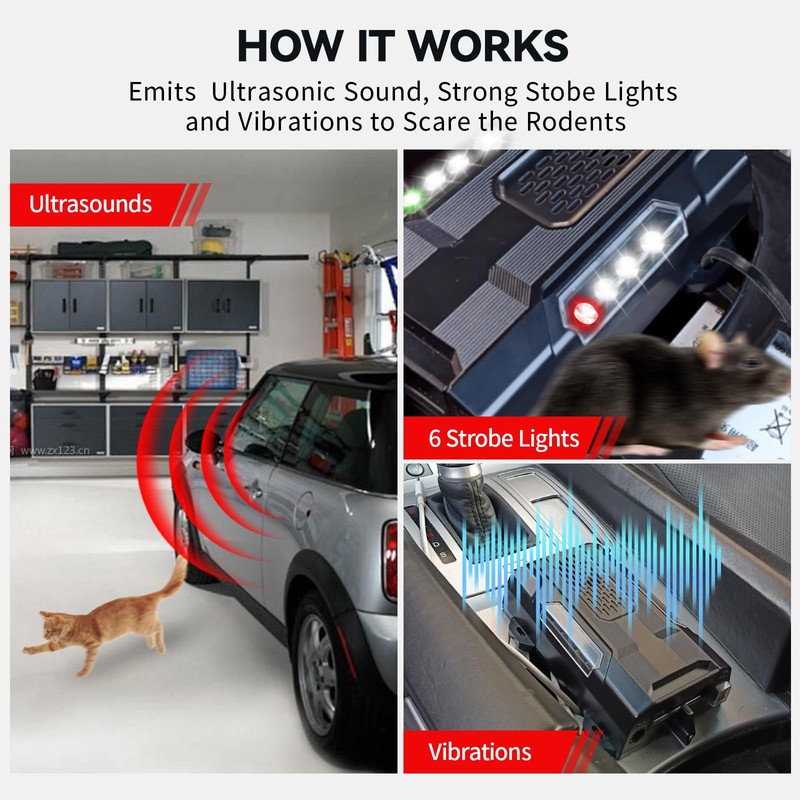 HOW IT WORKS

Emits Ultrasonic Sound, Strong Stobe Lights and Vibrations to Scare the Rodents

Ultrasounds

www.zx123.cn

6 Strobe Lights

Vibrations