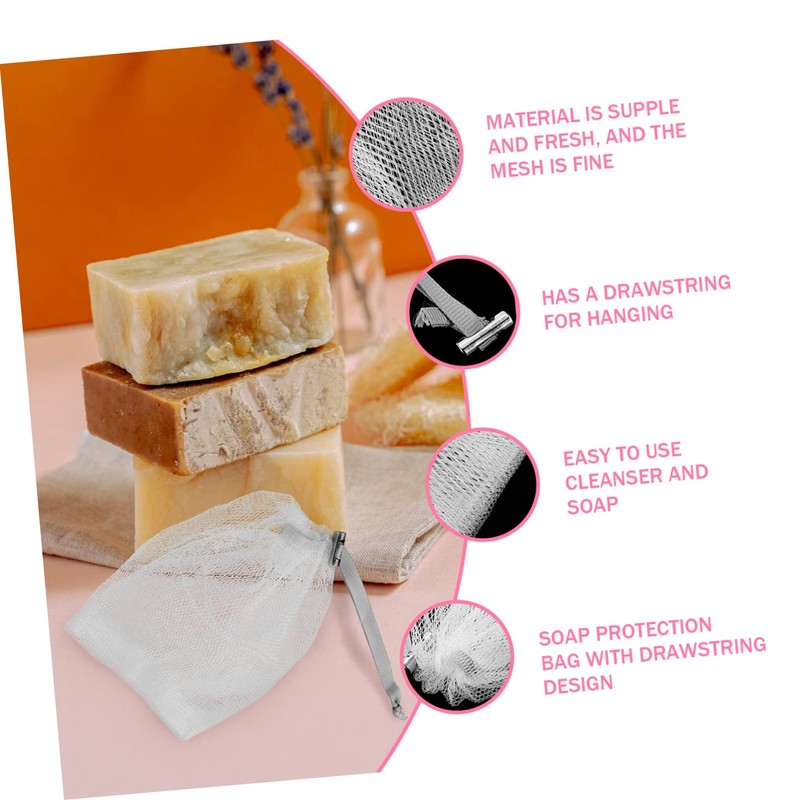 MATERIAL IS SUPPLE AND FRESH, AND THE MESH IS FINE

HAS A DRAWSTRING FOR HANGING

EASY TO USE CLEANSER AND SOAP

SOAP PROTECTION BAG WITH DRAWSTRING DESIGN