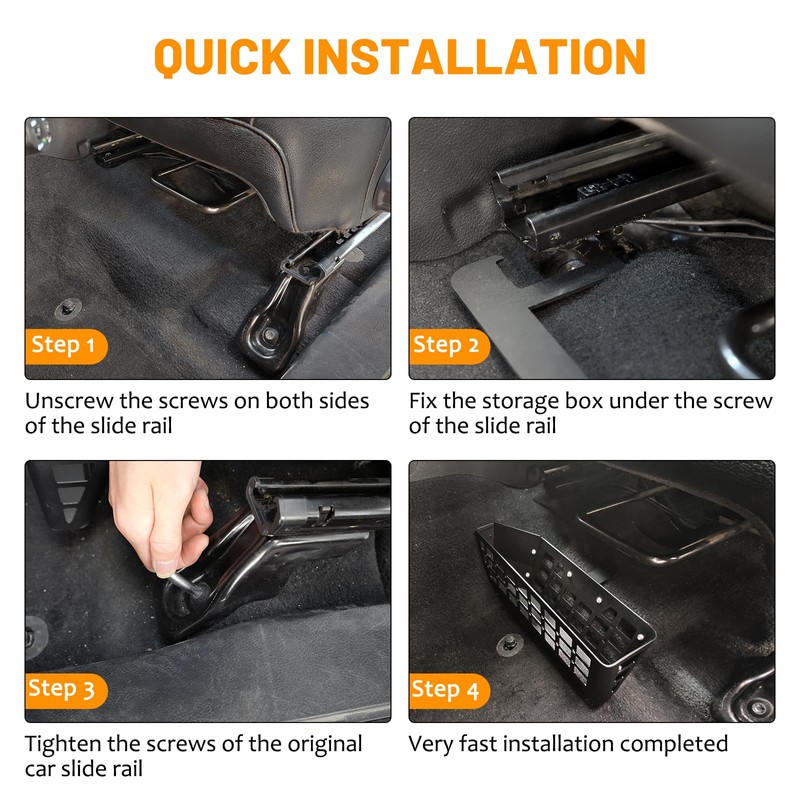 QUICK INSTALLATION

Step 1

Unscrew the screws on both sides of the slide rail

Step 2

Fix the storage box under the screw of the slide rail

Step 3

Tighten the screws of the original car slide rail

Step 4

Very fast installation completed