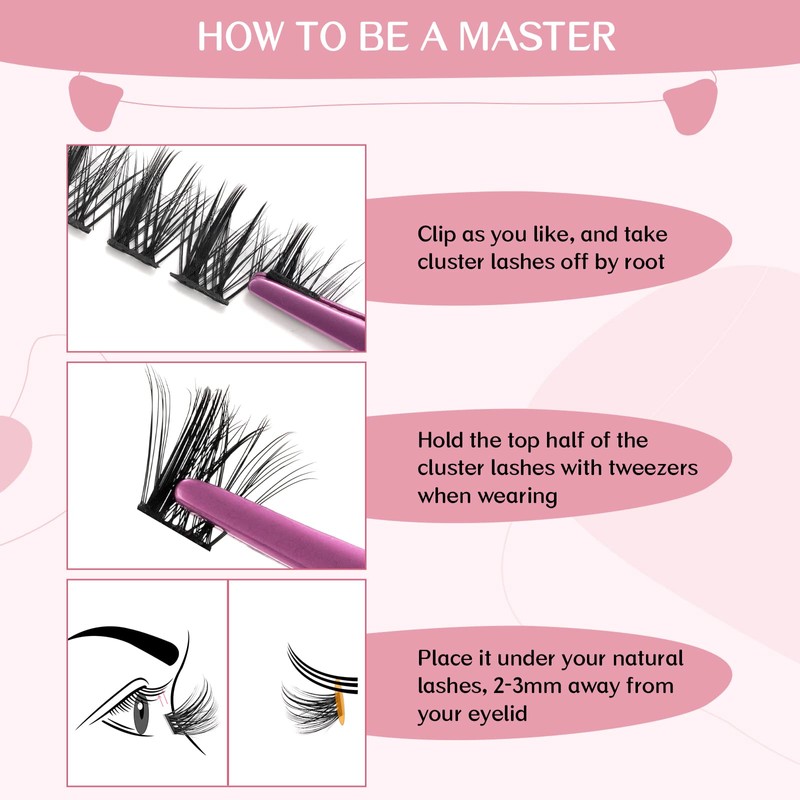 HOW TO BE A MASTER

Clip as you like, and take cluster lashes off by root

Hold the top half of the cluster lashes with tweezers when wearing

Place it under your natural lashes, 2-3mm away from your eyelid