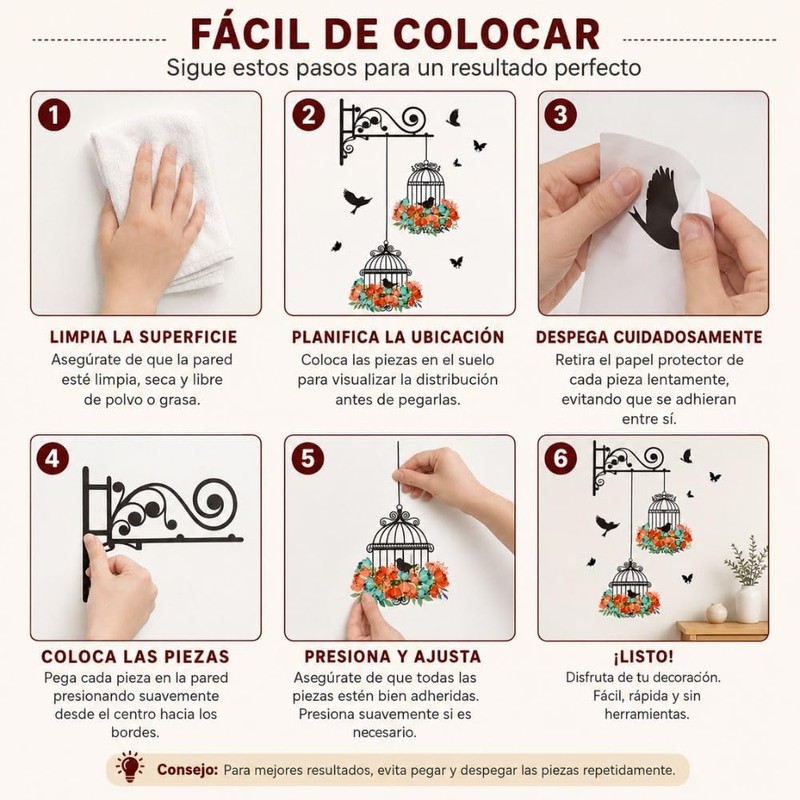 FÁCIL DE COLOCAR
Sigue estos pasos para un resultado perfecto

1

LIMPIA LA SUPERFICIE
Asegúrate de que la pared esté limpia, seca y libre de polvo o grasa.

2

PLANIFICA LA UBICACIÓN
Coloca las piezas en el suelo para visualizar la distribución antes de pegarlas.

3

DESPEGA CUIDADOSAMENTE
Retira el papel protector de cada pieza lentamente, evitando que se adhieran entre sí.

4

COLOCA LAS PIEZAS
Pega cada pieza en la pared presionando suavemente desde el centro hacia los bordes.

5

PRESIONA Y AJUSTA
Asegúrate de que todas las piezas estén bien adheridas. Presiona suavemente si es necesario.

6

¡LISTO!
Disfruta de tu decoración. Fácil, rápida y sin herramientas.

Consejo: Para mejores resultados, evita pegar y despegar las piezas repetidamente.