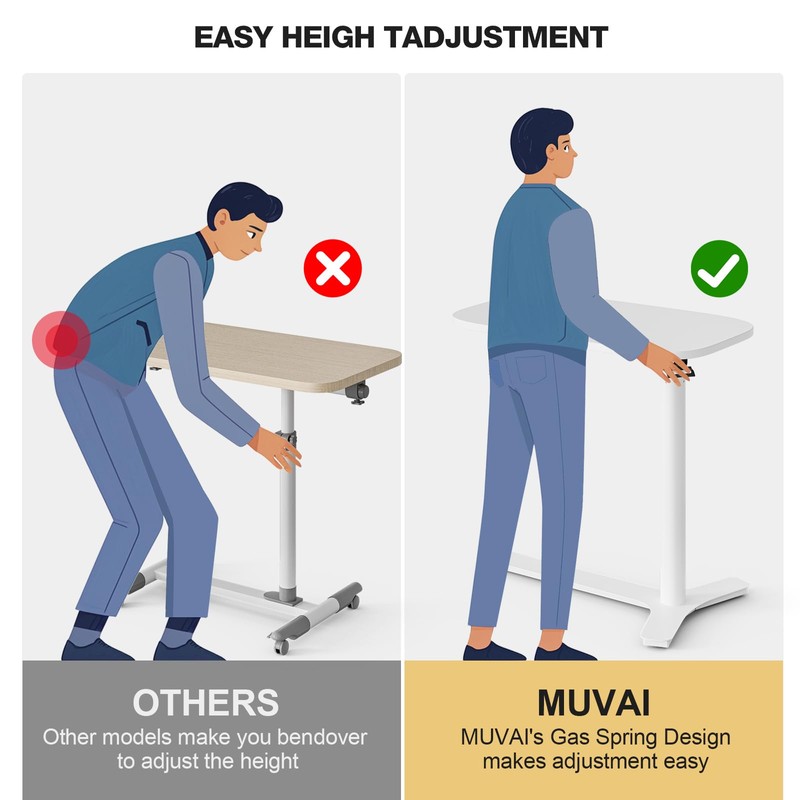 EASY HEIGH TADJUSTMENT

OTHERS
Other models make you bendover to adjust the height

MUVAI
MUVAI's Gas Spring Design makes adjustment easy