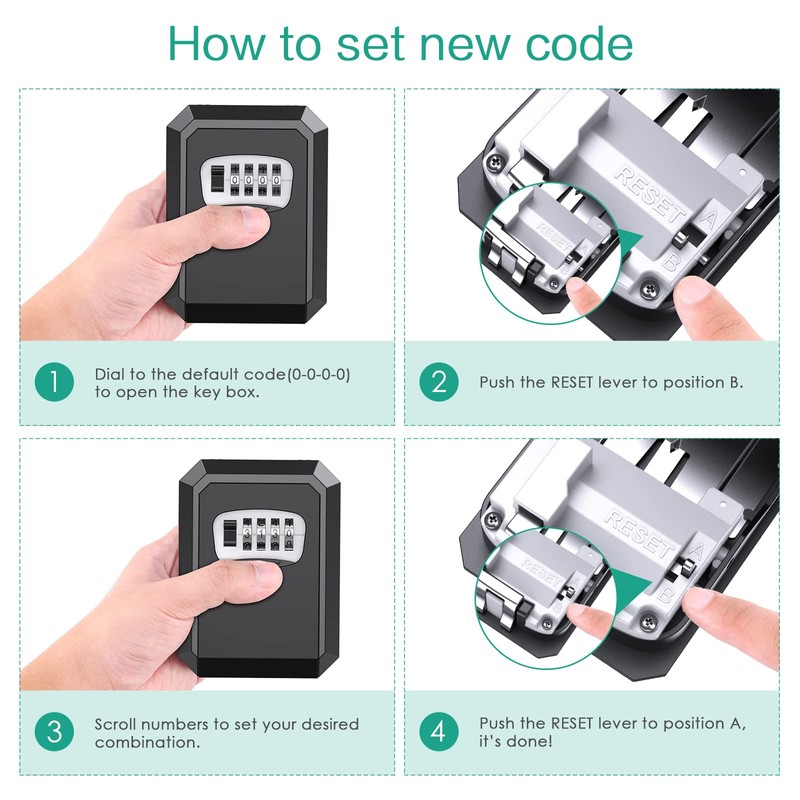 How to set new code

0 0 0 0

RESET A B

RESET

1 Dial to the default code(0-0-0-0) to open the key box.

2 Push the RESET lever to position B.

RESET A B

RESET

3 Scroll numbers to set your desired combination.

4 Push the RESET lever to position A, it's done!