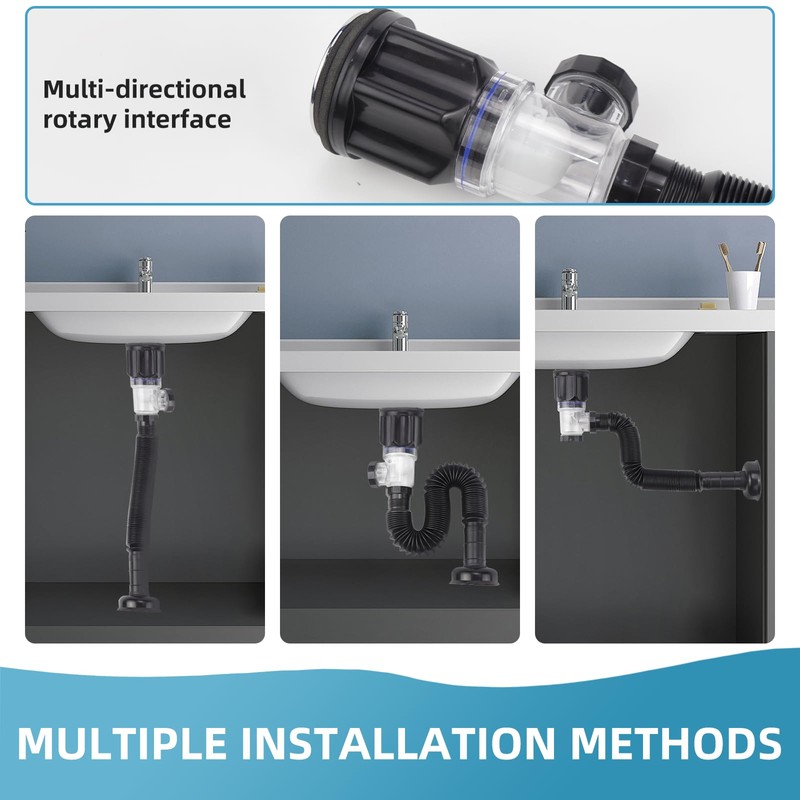 Multi-directional rotary interface

MULTIPLE INSTALLATION METHODS