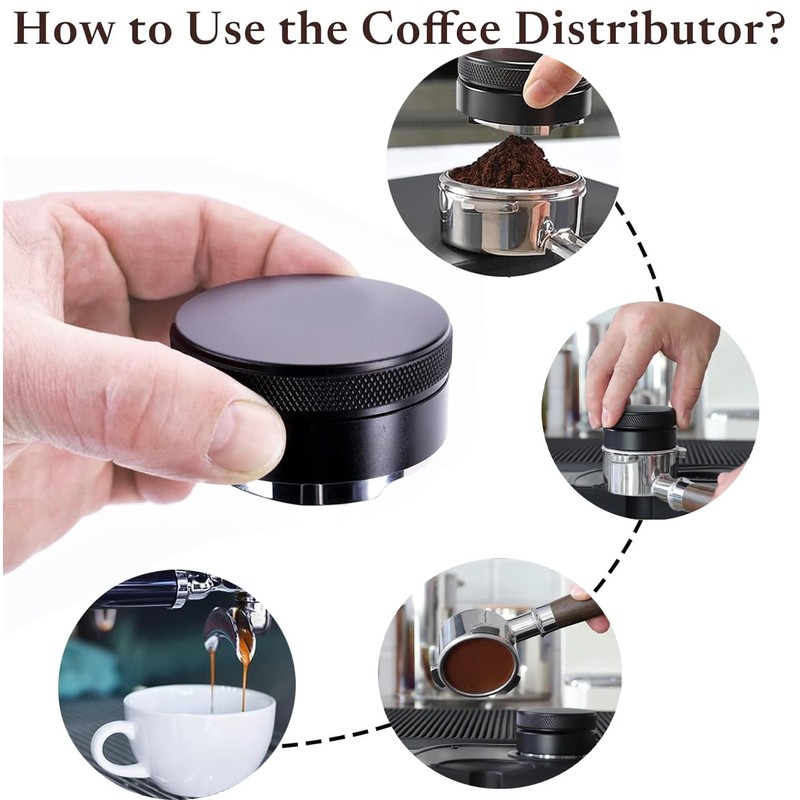 How to Use the Coffee Distributor?