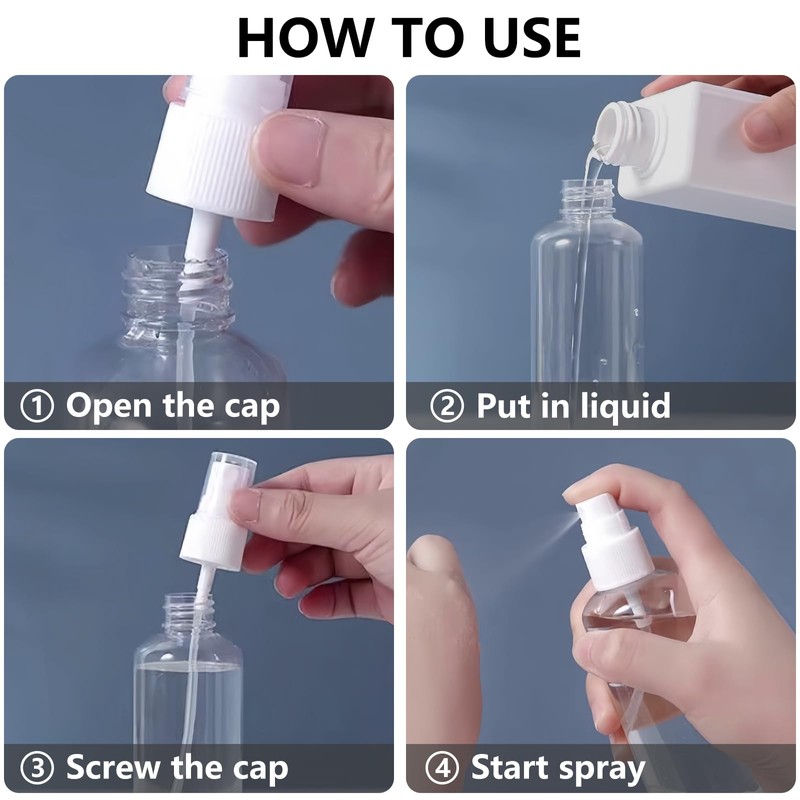 HOW TO USE

① Open the cap

② Put in liquid

③ Screw the cap

④ Start spray