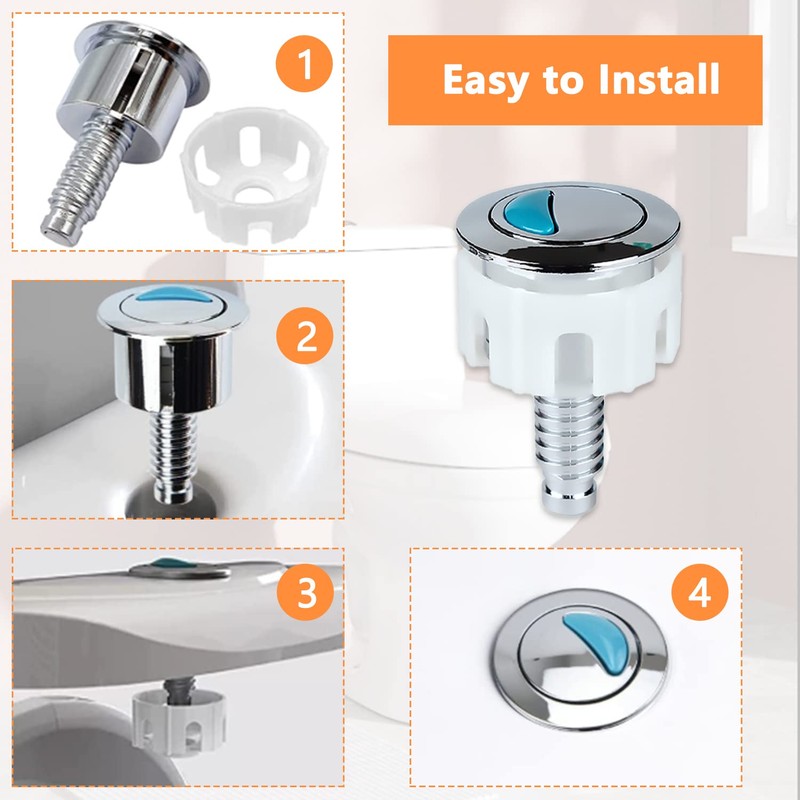 1

Easy to Install

2

3

4