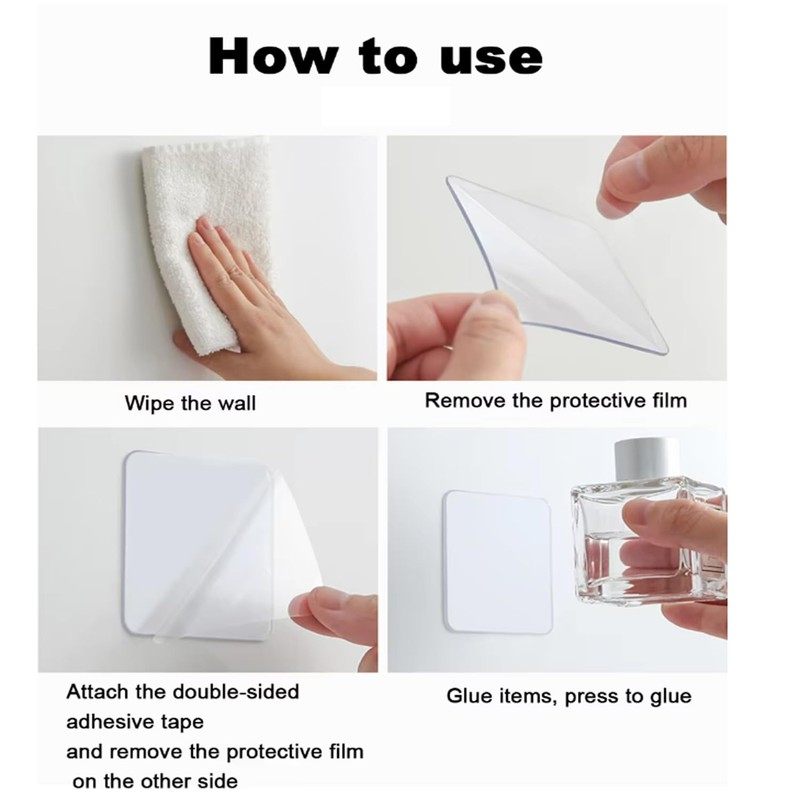 How to use

Wipe the wall

Remove the protective film

Attach the double-sided adhesive tape and remove the protective film on the other side

Glue items, press to glue