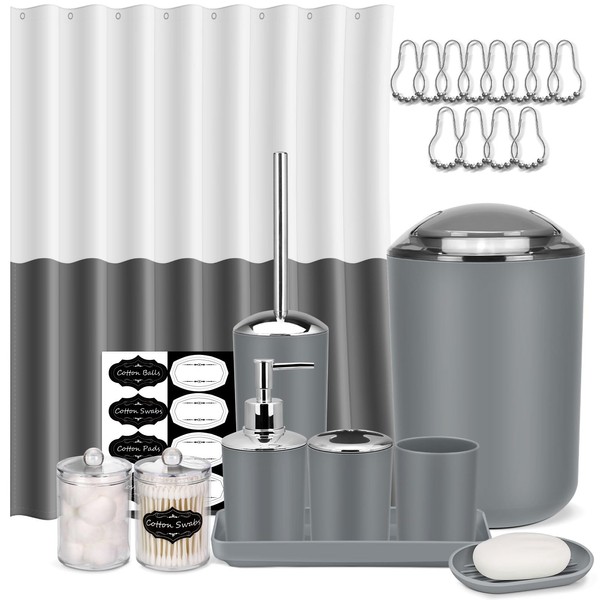 Cotton Balls
Cotton Swabs
Cotton Pads
Cotton Swabs