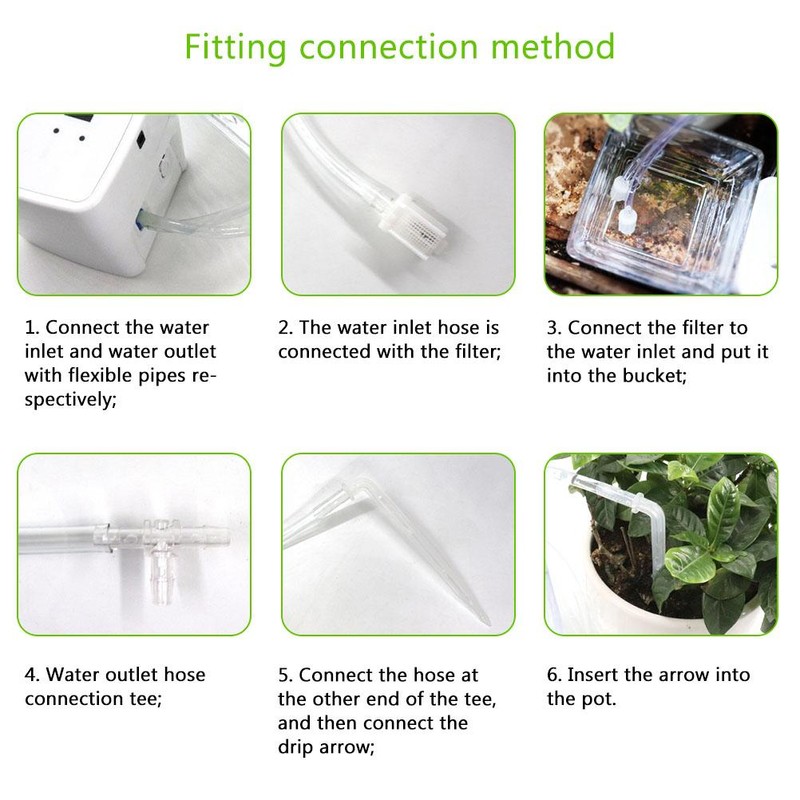 Fitting connection method

1. Connect the water inlet and water outlet with flexible pipes respectively;

2. The water inlet hose is connected with the filter;

3. Connect the filter to the water inlet and put it into the bucket;

4. Water outlet hose connection tee;

5. Connect the hose at the other end of the tee, and then connect the drip arrow;

6. Insert the arrow into the pot.