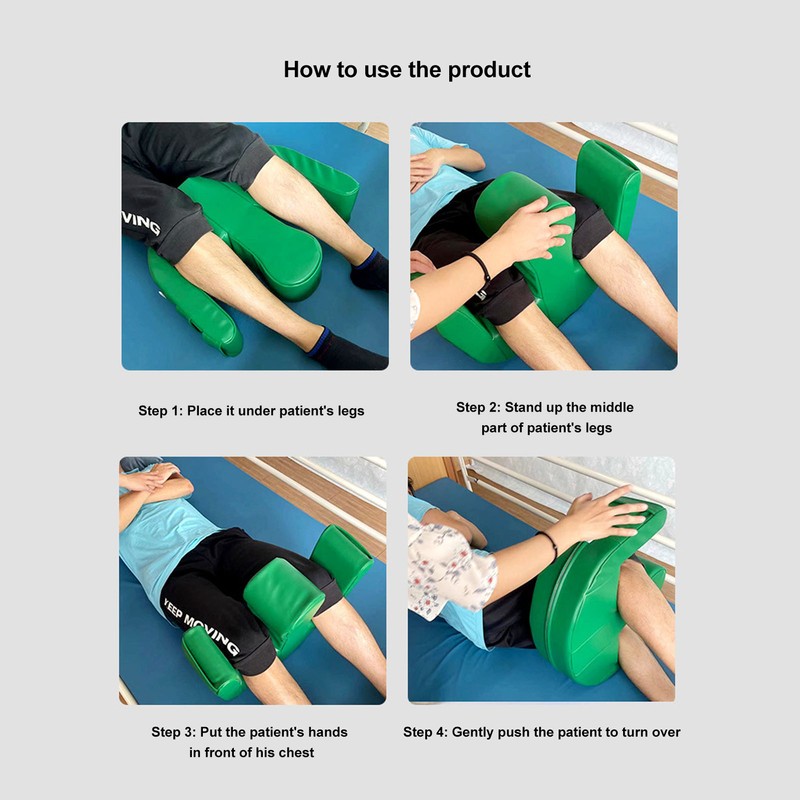 How to use the product

VING

Step 1: Place it under patient's legs

Step 2: Stand up the middle part of patient's legs

YEEP MOVING

Step 3: Put the patient's hands in front of his chest

Step 4: Gently push the patient to turn over