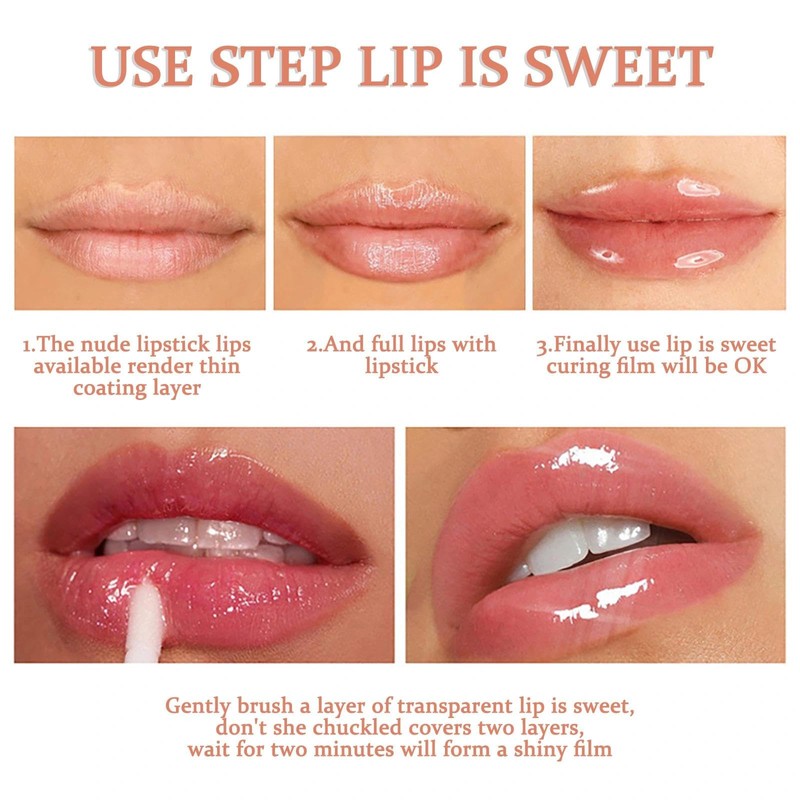 USE STEP LIP IS SWEET

1.The nude lipstick lips available render thin coating layer

2.And full lips with lipstick

3.Finally use lip is sweet curing film will be OK

Gently brush a layer of transparent lip is sweet, don't she chuckled covers two layers, wait for two minutes will form a shiny film