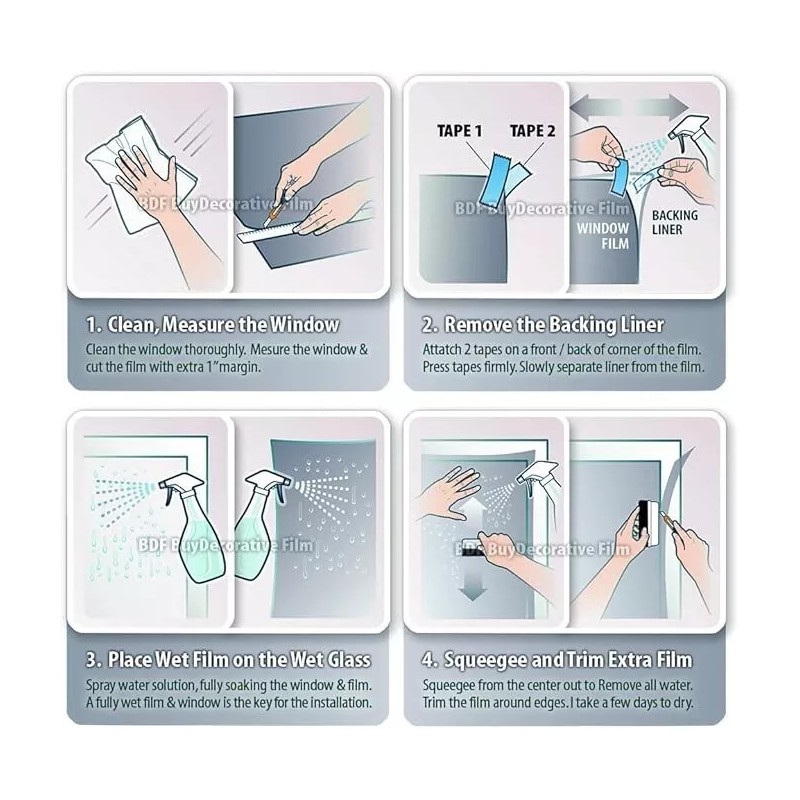 BDF BuyDecorative Film

1. Clean, Measure the Window
Clean the window thoroughly. Mesure the window & cut the film with extra 1"margin.

TAPE 1 TAPE 2

BDF BuyDecorative Film

WINDOW FILM

BACKING LINER

2. Remove the Backing Liner
Attatch 2 tapes on a front / back of corner of the film. Press tapes firmly. Slowly separate liner from the film.

BDF BuyDecorative Film

3. Place Wet Film on the Wet Glass
Spray water solution, fully soaking the window & film. A fully wet film & window is the key for the installation.

BDF BuyDecorative Film

4. Squeegee and Trim Extra Film
Squeegee from the center out to Remove all water. Trim the film around edges. I take a few days to dry.