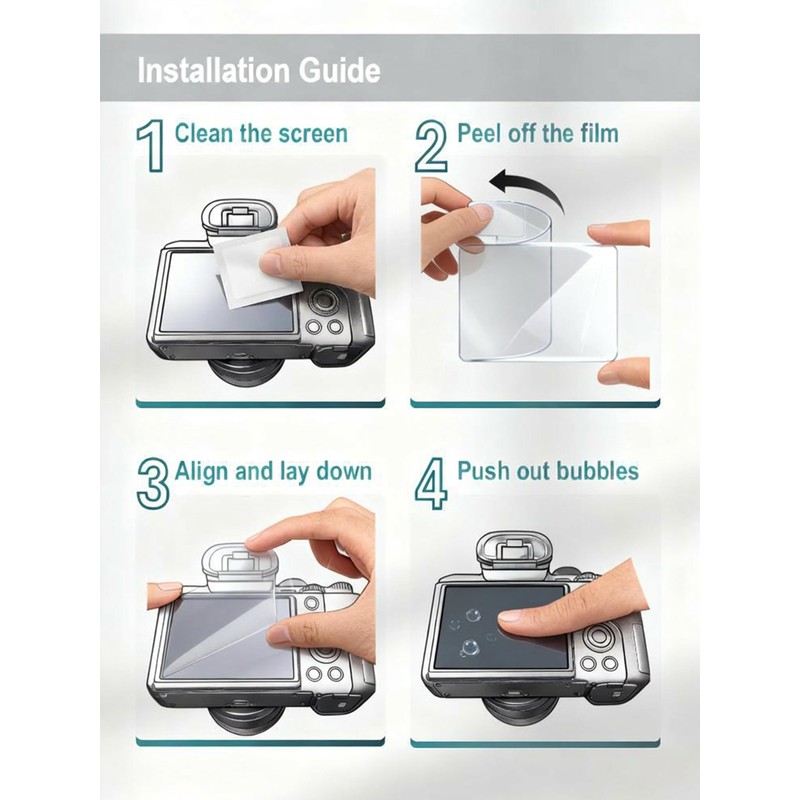 Installation Guide

1 Clean the screen

2 Peel off the film

3 Align and lay down

4 Push out bubbles