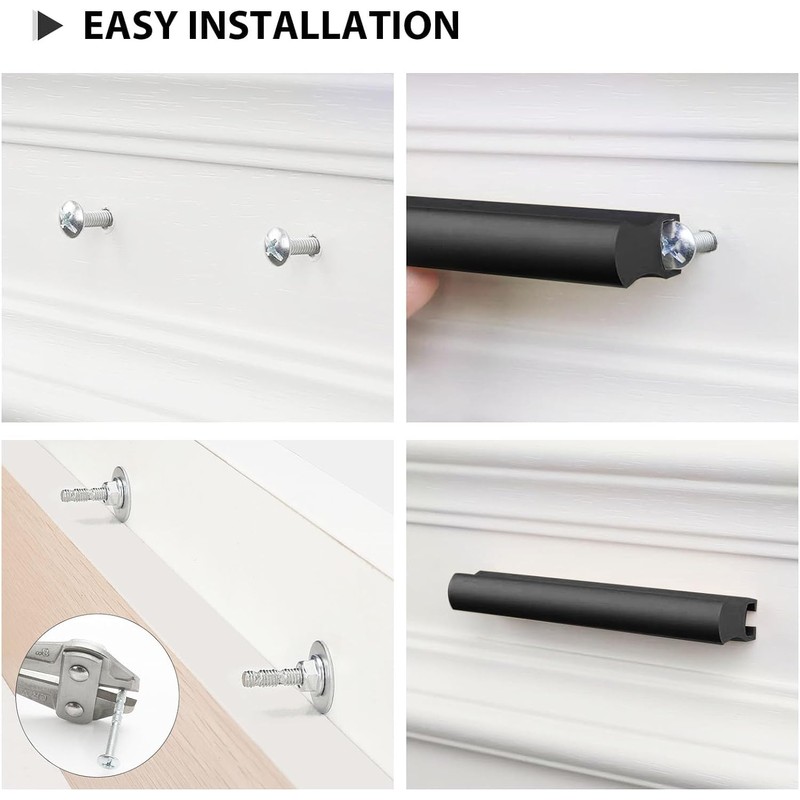 EASY INSTALLATION