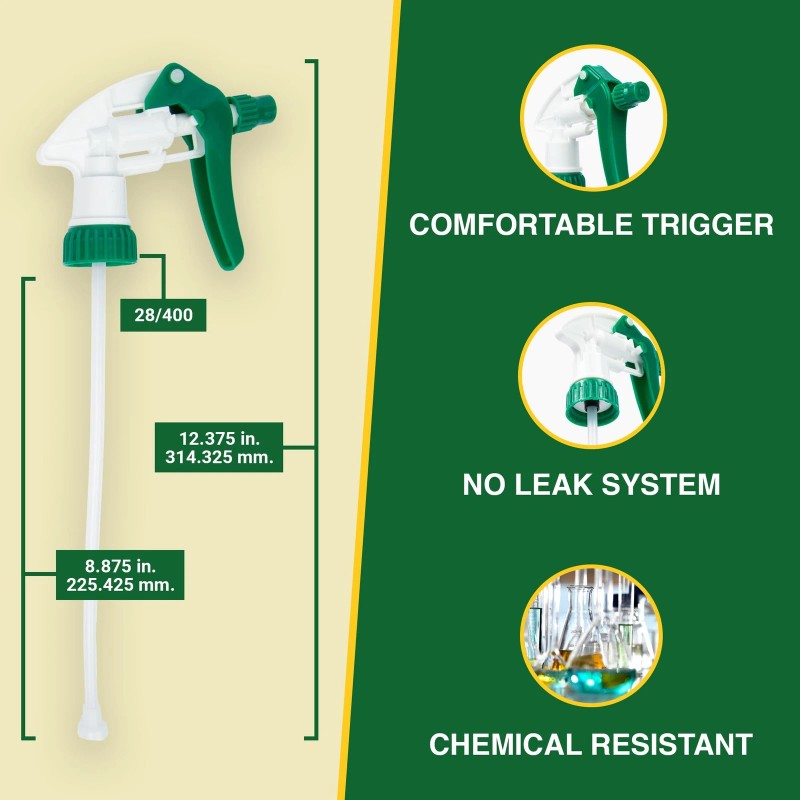 28/400

12.375 in.
314.325 mm.

8.875 in.
225.425 mm.

COMFORTABLE TRIGGER

NO LEAK SYSTEM

CHEMICAL RESISTANT