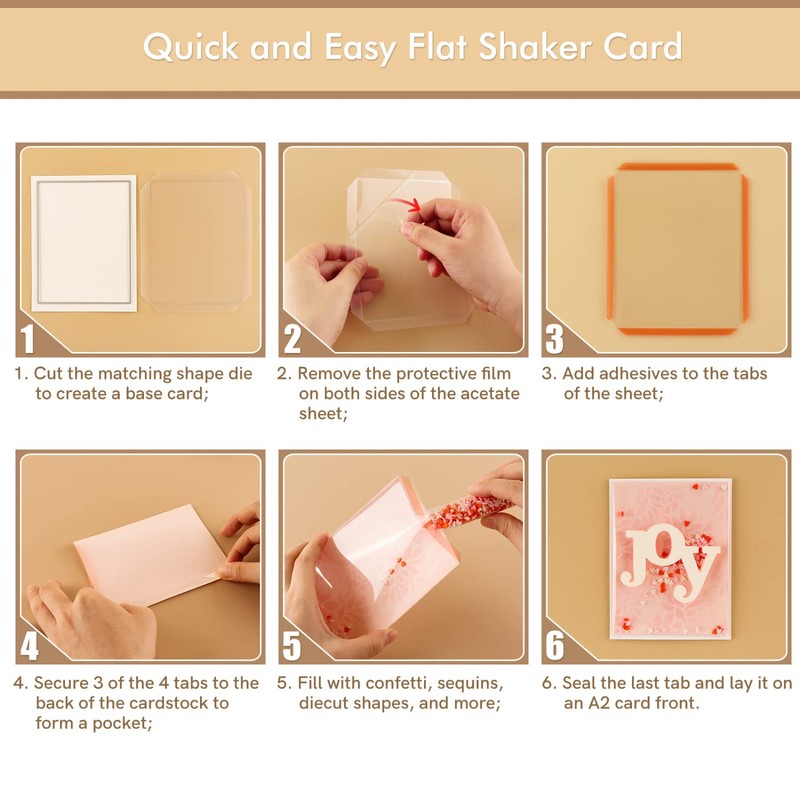 Quick and Easy Flat Shaker Card

1

1. Cut the matching shape die to create a base card;

2

2. Remove the protective film on both sides of the acetate sheet;

3

3. Add adhesives to the tabs of the sheet;

4

4. Secure 3 of the 4 tabs to the back of the cardstock to form a pocket;

5

5. Fill with confetti, sequins, diecut shapes, and more;

joy

6

6. Seal the last tab and lay it on an A2 card front.