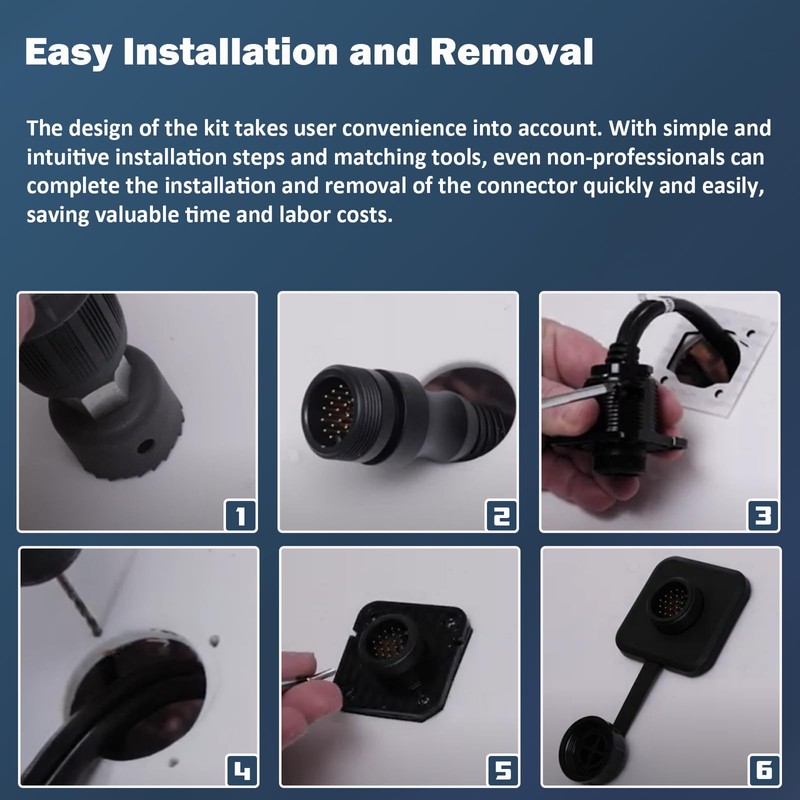 Easy Installation and Removal

The design of the kit takes user convenience into account. With simple and intuitive installation steps and matching tools, even non-professionals can complete the installation and removal of the connector quickly and easily, saving valuable time and labor costs.

1

2

3

4

5

6