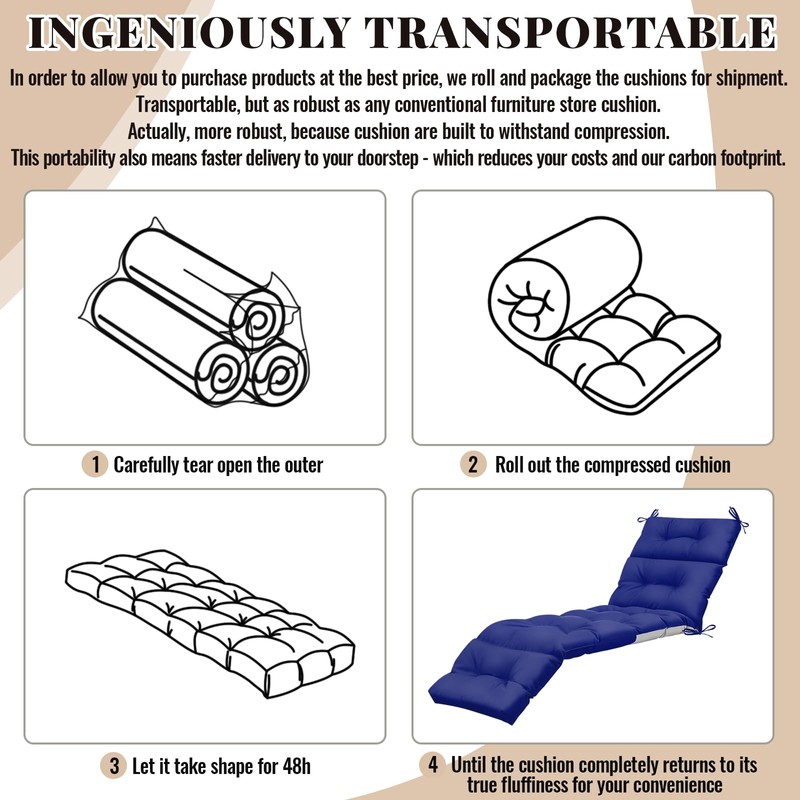 INGENIOUSLY TRANSPORTABLE

In order to allow you to purchase products at the best price, we roll and package the cushions for shipment. Transportable, but as robust as any conventional furniture store cushion. Actually, more robust, because cushion are built to withstand compression. This portability also means faster delivery to your doorstep - which reduces your costs and our carbon footprint.

1 Carefully tear open the outer

2 Roll out the compressed cushion

3 Let it take shape for 48h

4 Until the cushion completely returns to its true fluffiness for your convenience