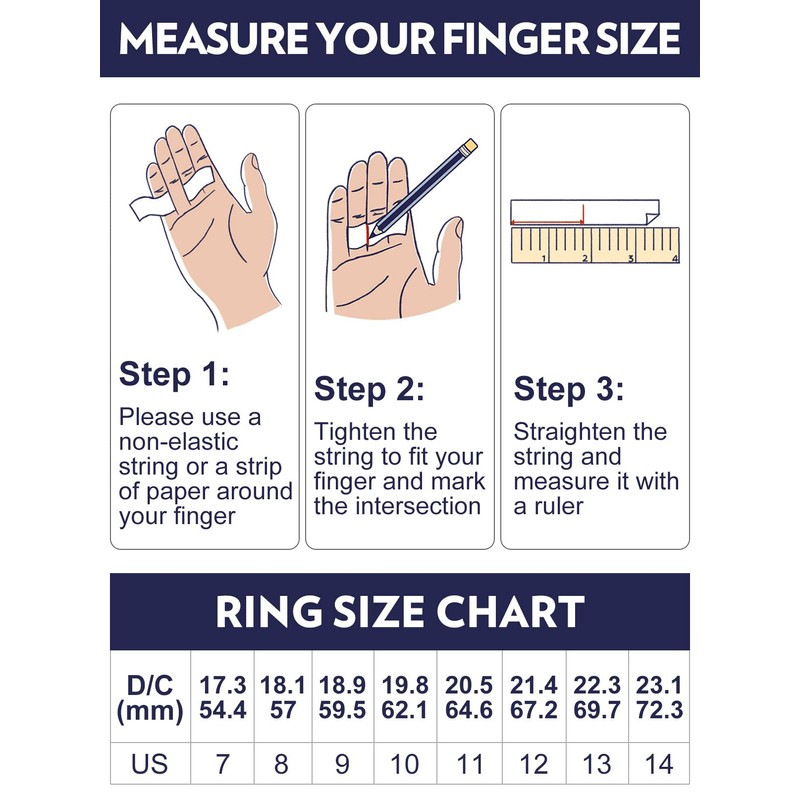 MEASURE YOUR FINGER SIZE

1 2 3 4

Step 1:
Please use a non-elastic string or a strip of paper around your finger

Step 2:
Tighten the string to fit your finger and mark the intersection

Step 3:
Straighten the string and measure it with a ruler

RING SIZE CHART

| D/C (mm) | 17.3 54.4 | 18.1 57 | 18.9 59.5 | 19.8 62.1 | 20.5 64.6 | 21.4 67.2 | 22.3 69.7 | 23.1 72.3 |
|---|---|---|---|---|---|---|---|---|
| US | 7 | 8 | 9 | 10 | 11 | 12 | 13 | 14 |