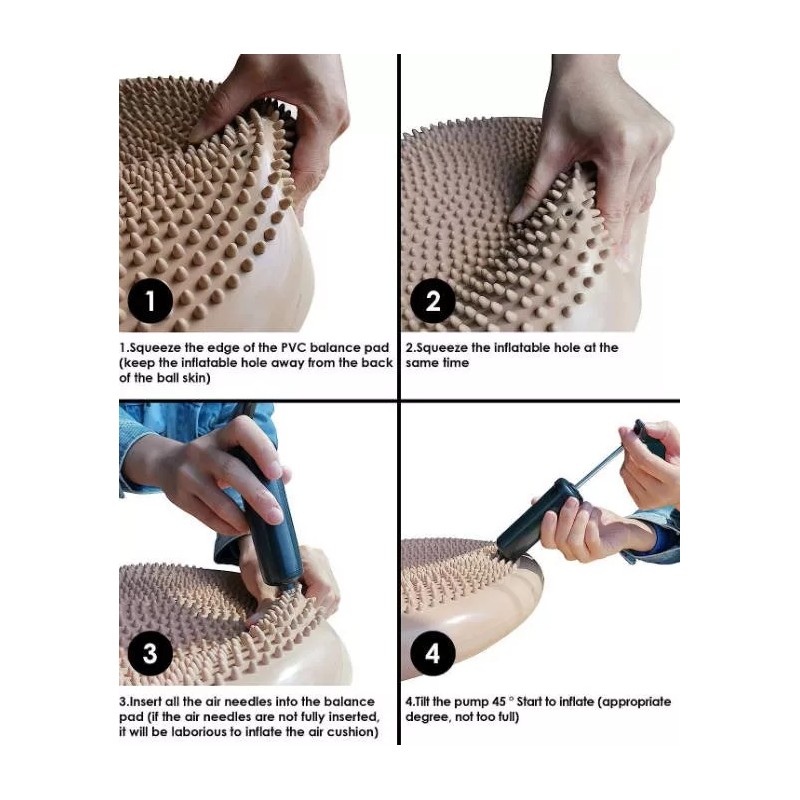 1

1.Squeeze the edge of the PVC balance pad (keep the inflatable hole away from the back of the ball skin)

2

2.Squeeze the inflatable hole at the same time

3

3.Insert all the air needles into the balance pad (if the air needles are not fully inserted, it will be laborious to inflate the air cushion)

4

4.Tilt the pump 45 ° Start to inflate (appropriate degree, not too full)