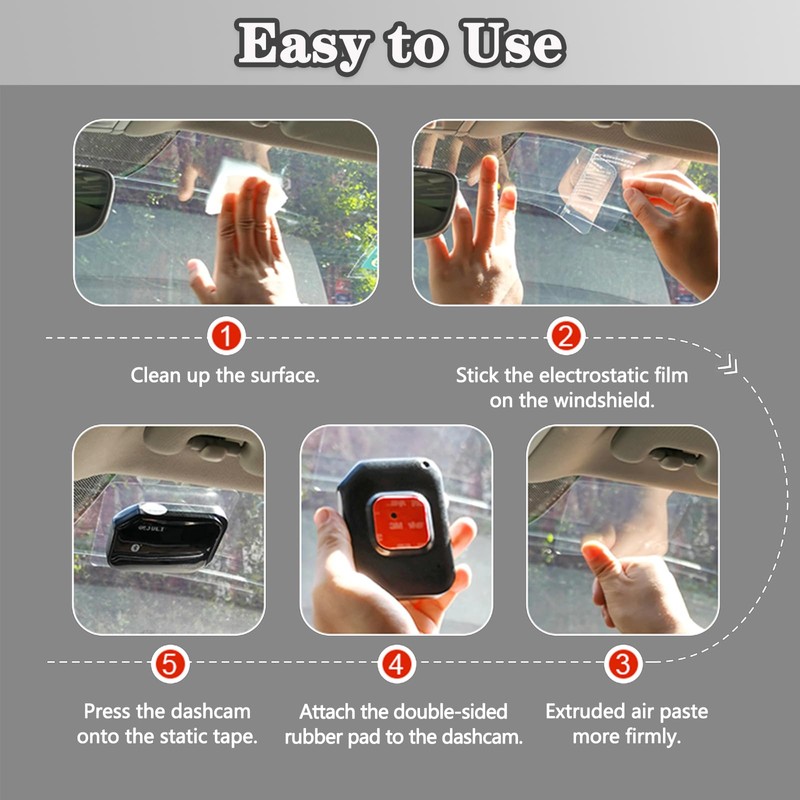 Easy to Use

1
Clean up the surface.

2
Stick the electrostatic film on the windshield.

5
Press the dashcam onto the static tape.

4
Attach the double-sided rubber pad to the dashcam.

3
Extruded air paste more firmly.