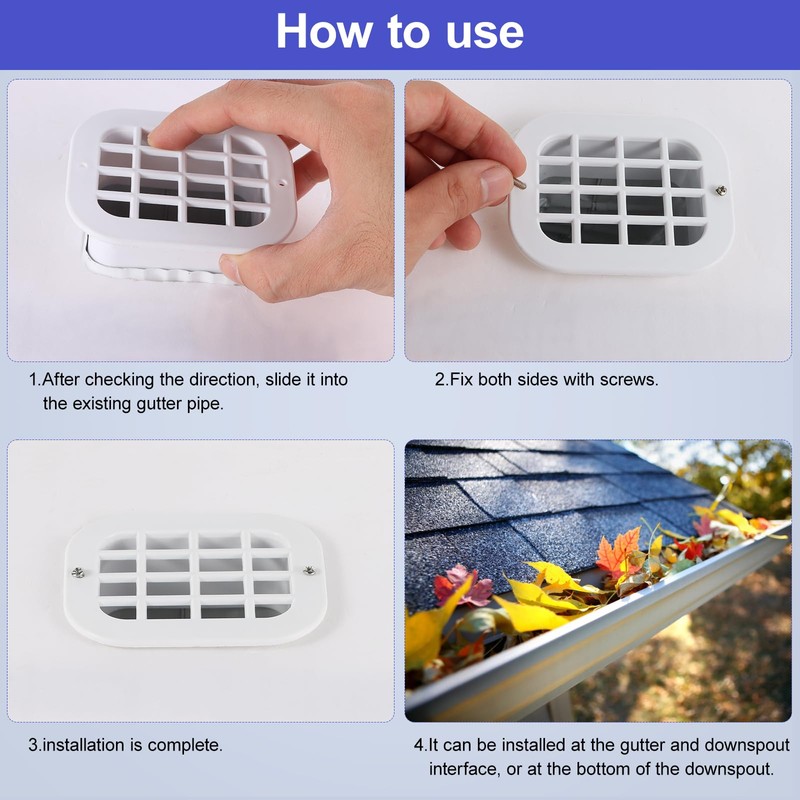 How to use

1.After checking the direction, slide it into the existing gutter pipe.

2.Fix both sides with screws.

3.installation is complete.

4.It can be installed at the gutter and downspout interface, or at the bottom of the downspout.