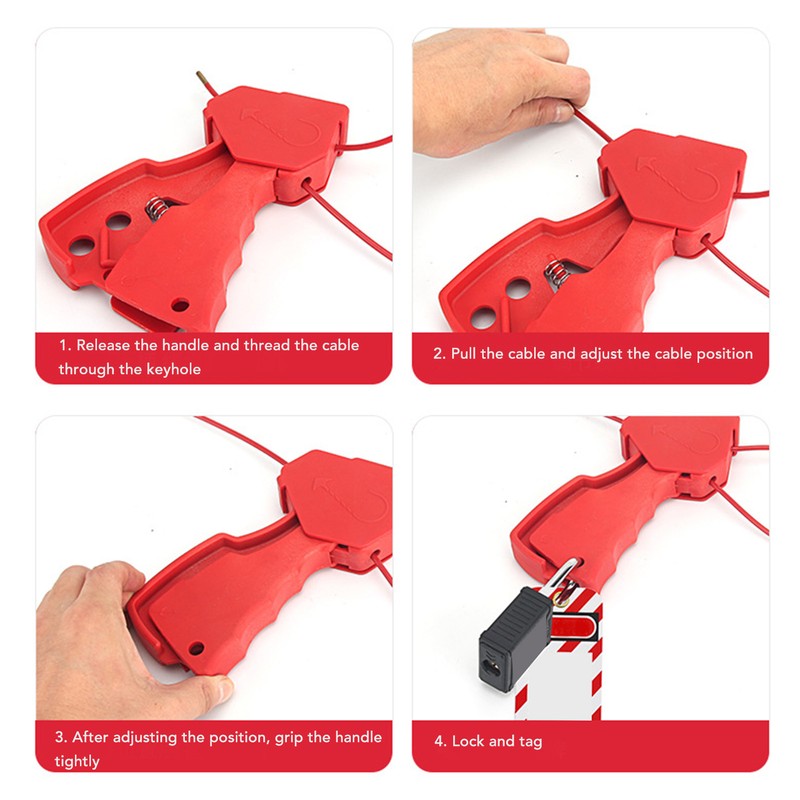 1. Release the handle and thread the cable through the keyhole

2. Pull the cable and adjust the cable position

3. After adjusting the position, grip the handle tightly

4. Lock and tag