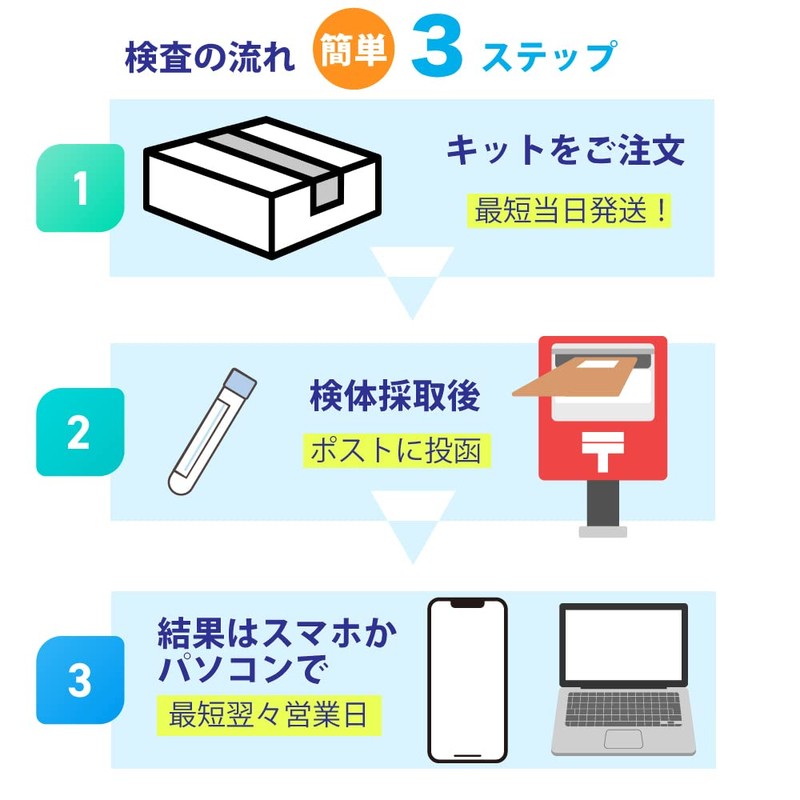 検査の流れ 簡単 3 ステップ

1

キットをご注文

最短当日発送！

2

検体採取後

ポストに投函

〒

3

結果はスマホかパソコンで

最短翌々営業日