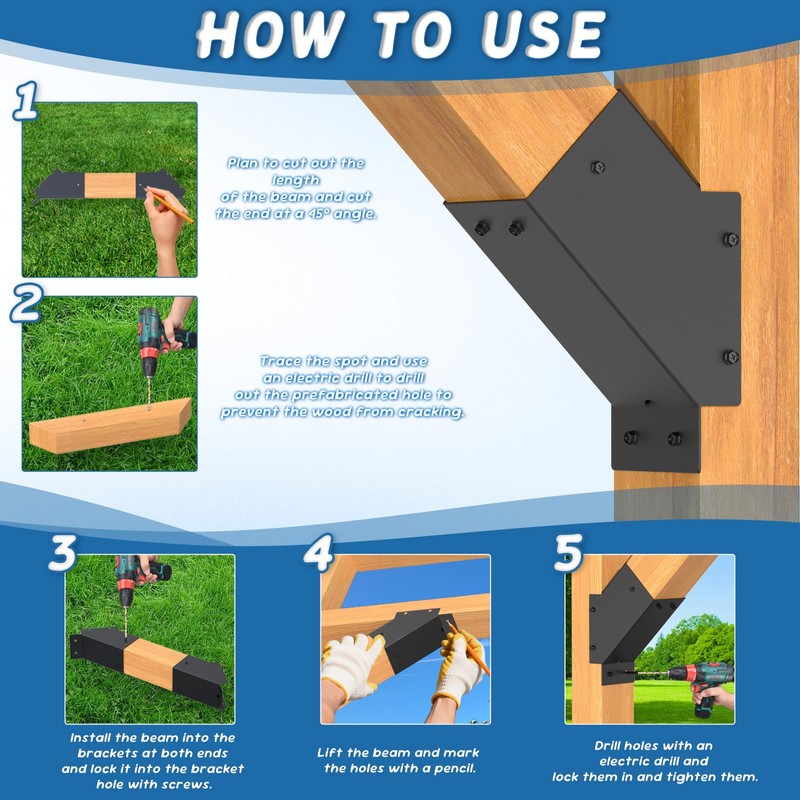 HOW TO USE

1

Plan to cut out the length of the beam and cut the end at a 45° angle.

2

Trace the spot and use an electric drill to drill out the prefabricated hole to prevent the wood from cracking.

3

Install the beam into the brackets at both ends and lock it into the bracket hole with screws.

4

Lift the beam and mark the holes with a pencil.

5

Drill holes with an electric drill and lock them in and tighten them.