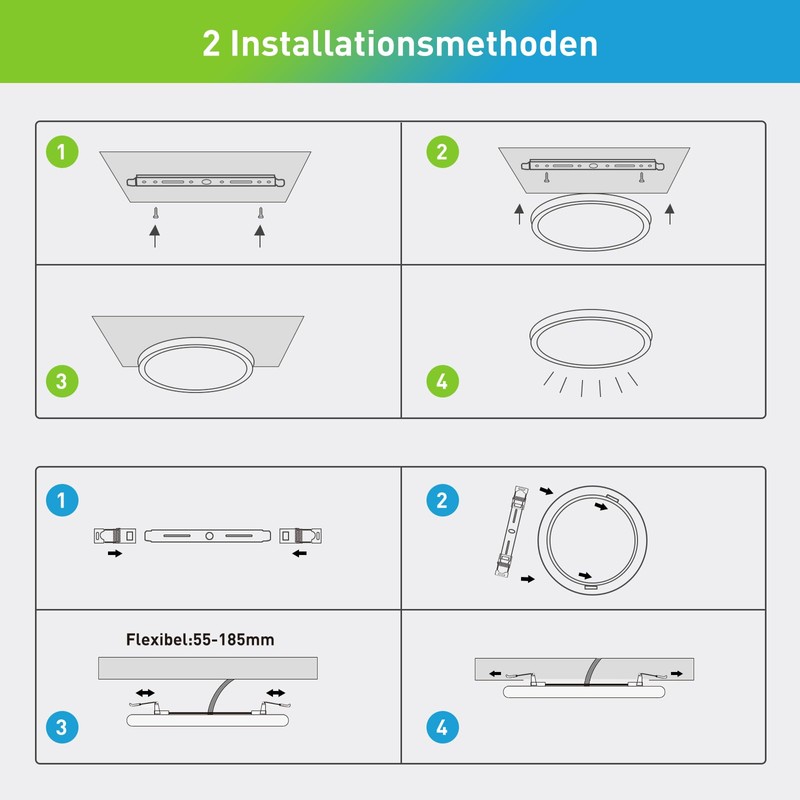 2 Installationsmethoden

1

2

3

4

1

2

Flexibel:55-185mm

3

4