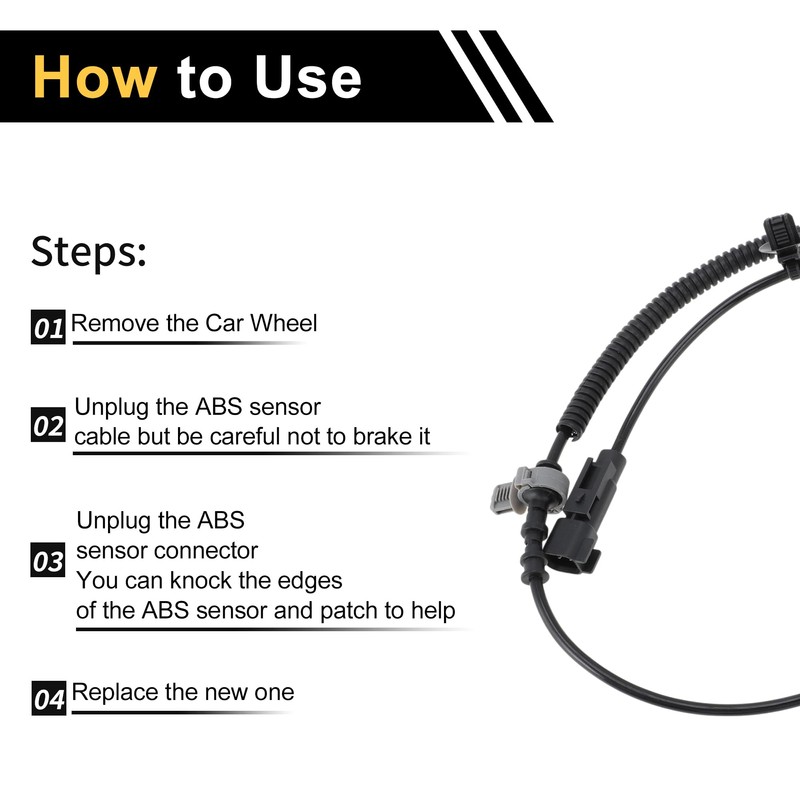 How to Use

Steps:

01 Remove the Car Wheel

02 Unplug the ABS sensor cable but be careful not to brake it

03 Unplug the ABS sensor connector
You can knock the edges of the ABS sensor and patch to help

04 Replace the new one