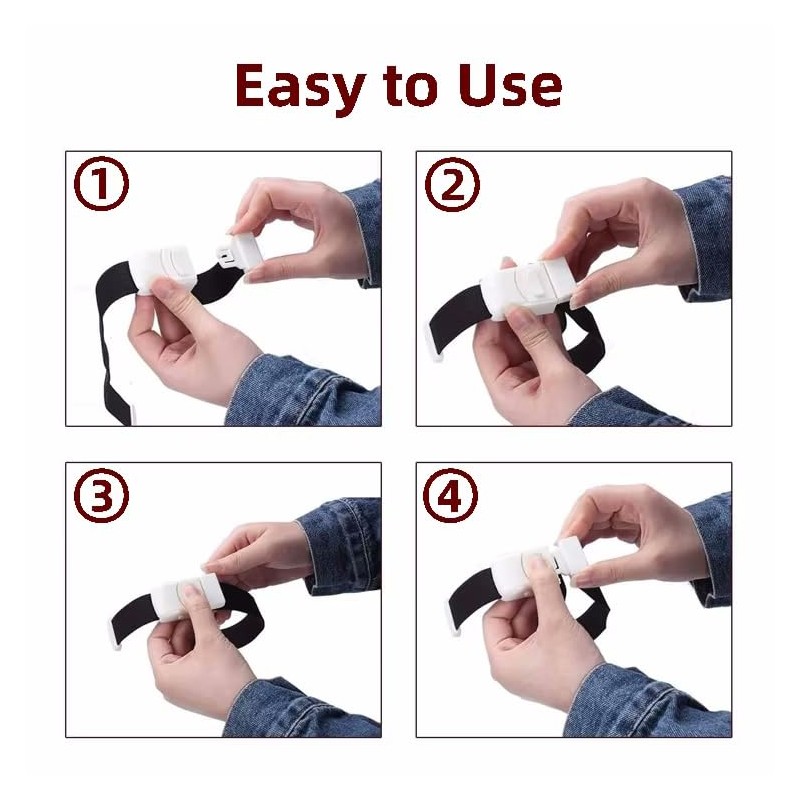 Easy to Use

①

②

③

④