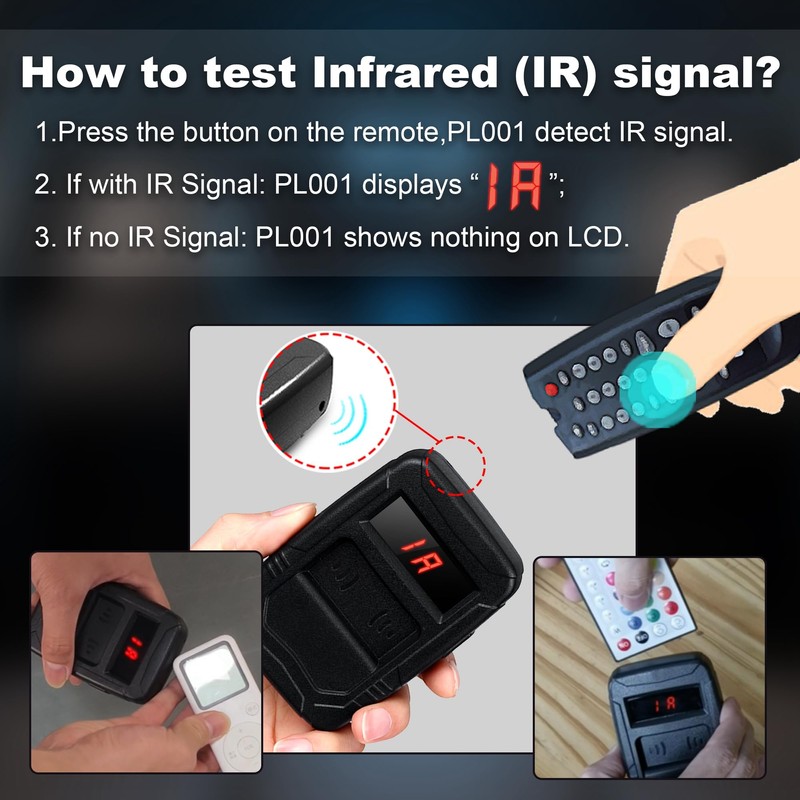 How to test Infrared (IR) signal?

1.Press the button on the remote,PL001 detect IR signal.

2. If with IR Signal: PL001 displays " IR ";

3. If no IR Signal: PL001 shows nothing on LCD.

IR

IR

IR