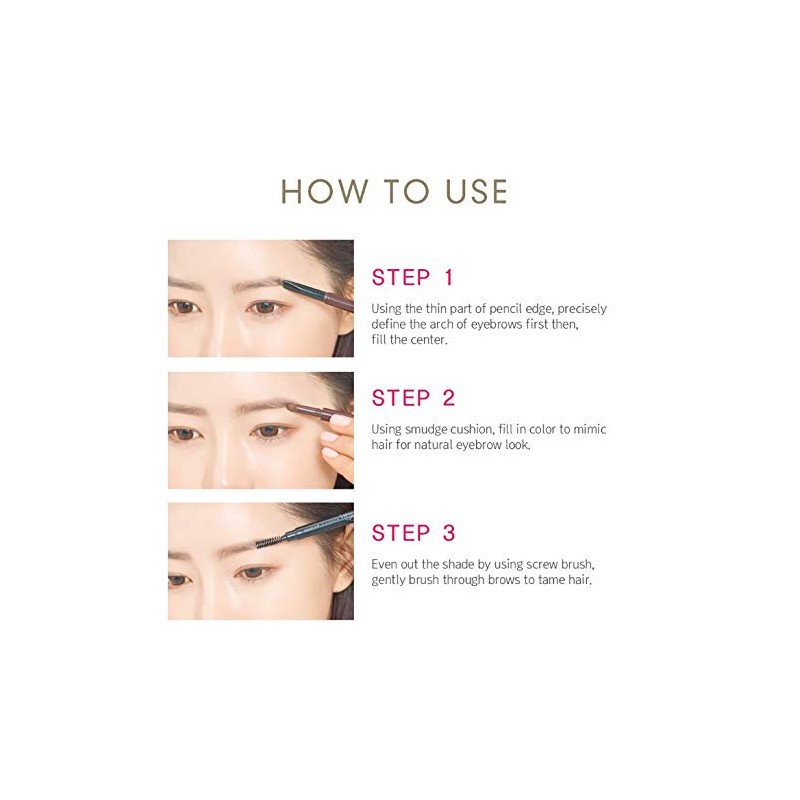 HOW TO USE

STEP 1

Using the thin part of pencil edge, precisely define the arch of eyebrows first then, fill the center.

STEP 2

Using smudge cushion, fill in color to mimic hair for natural eyebrow look.

STEP 3

Even out the shade by using screw brush, gently brush through brows to tame hair.