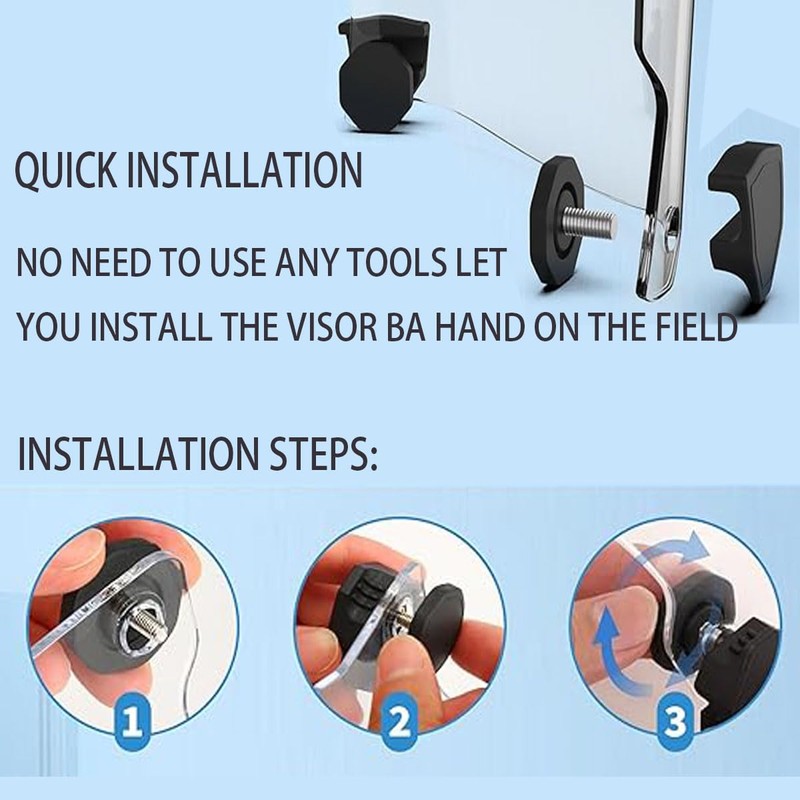 QUICK INSTALLATION

NO NEED TO USE ANY TOOLS LET YOU INSTALL THE VISOR BA HAND ON THE FIELD

INSTALLATION STEPS:

1

2

3