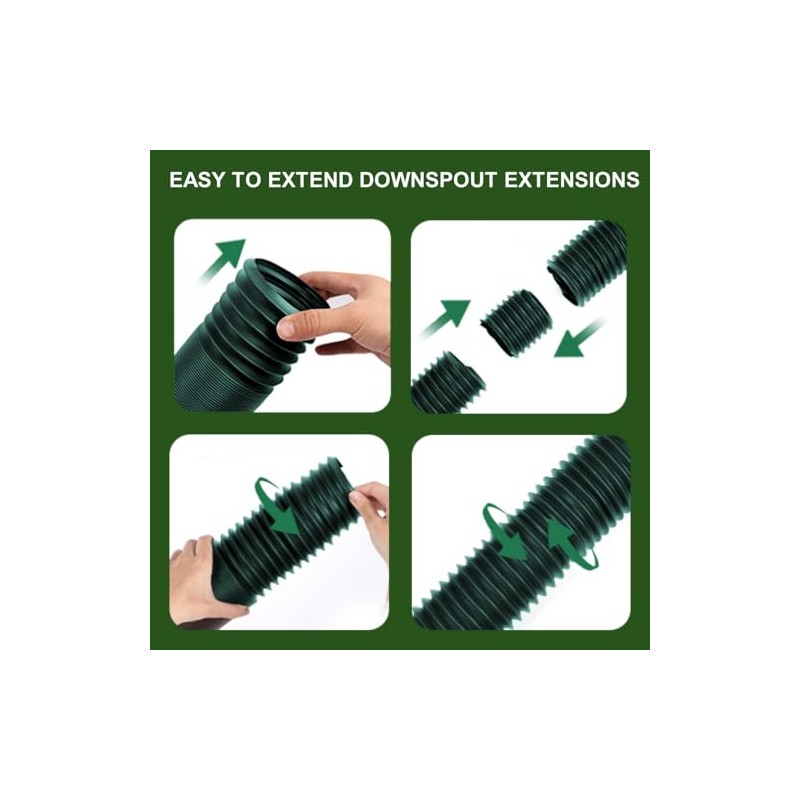 EASY TO EXTEND DOWNSPOUT EXTENSIONS