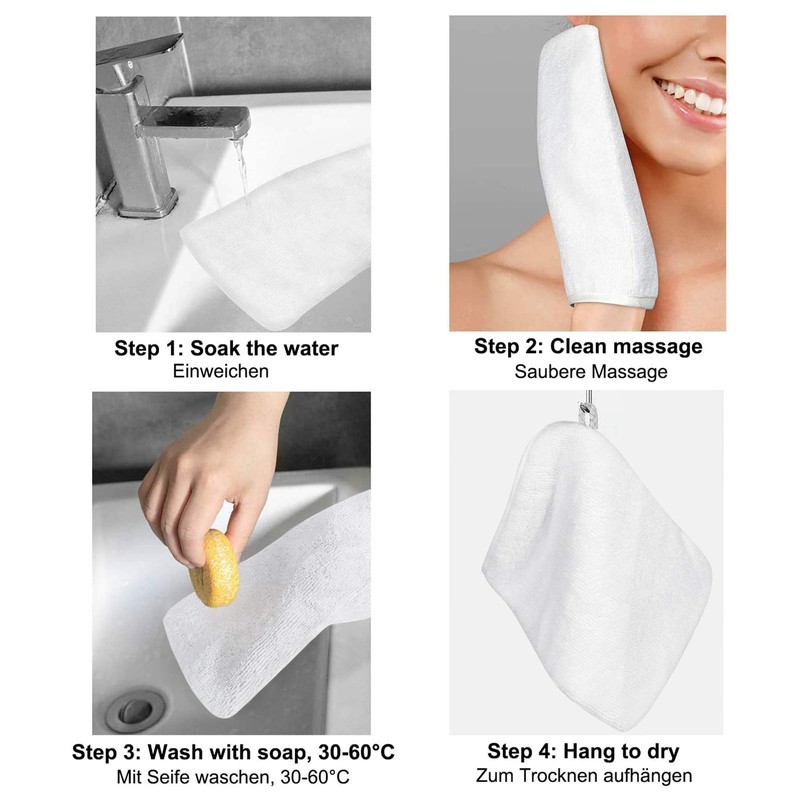 Step 1: Soak the water
Einweichen

Step 2: Clean massage
Saubere Massage

Step 3: Wash with soap, 30-60°C
Mit Seife waschen, 30-60°C

Step 4: Hang to dry
Zum Trocknen aufhängen