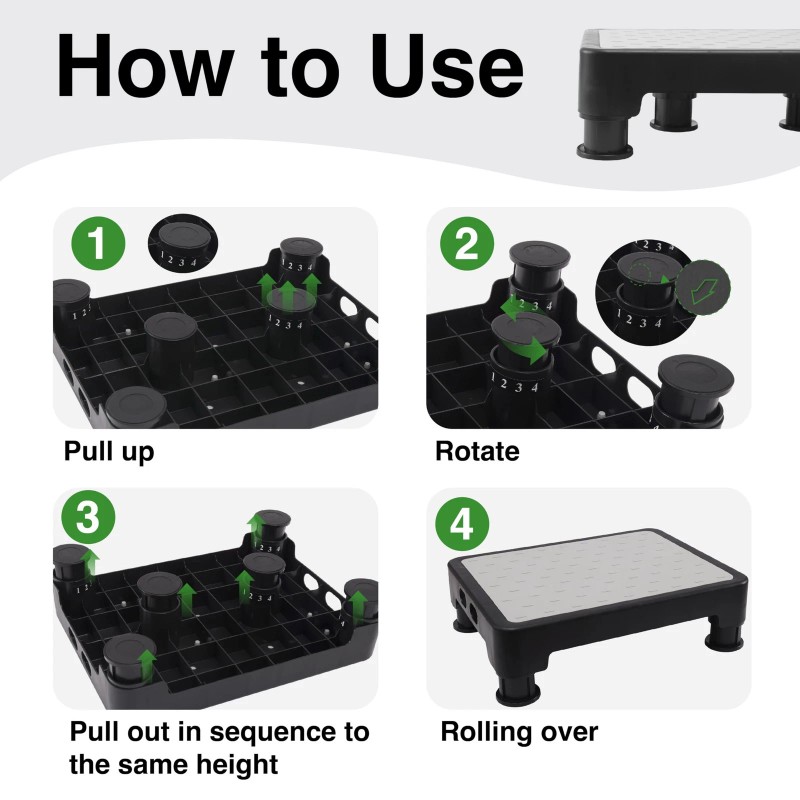 How to Use

1

1 2 3 4

Pull up

2

1 2 3 4

Rotate

3

Pull out in sequence to the same height

4

Rolling over