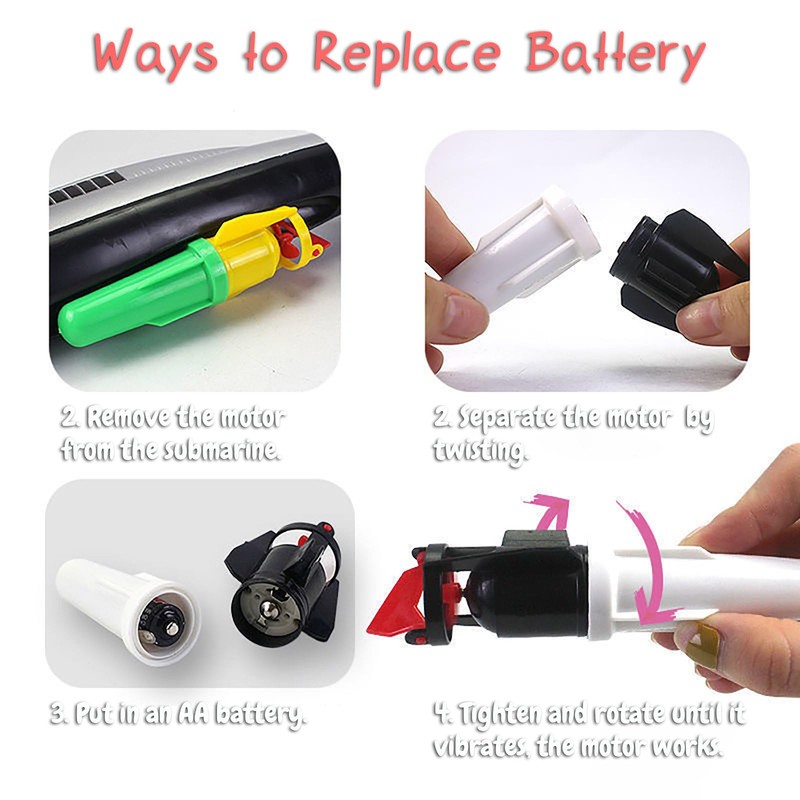 Ways to Replace Battery

2. Remove the motor from the submarine.

2. Separate the motor by twisting.

3. Put in an AA battery.

4. Tighten and rotate until it vibrates, the motor works.