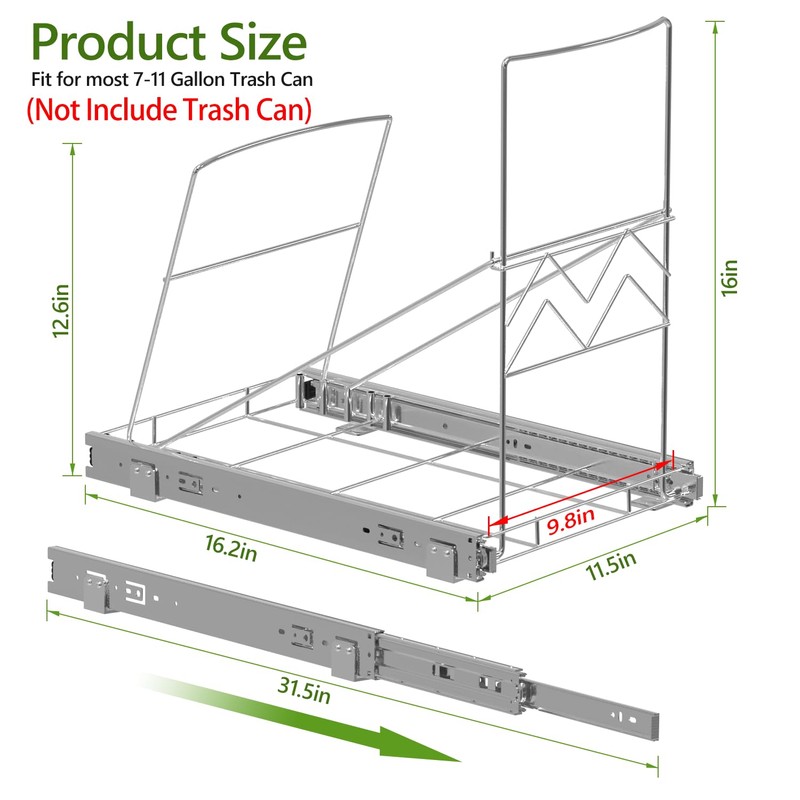 Product Size
Fit for most 7-11 Gallon Trash Can
(Not Include Trash Can)

12.6in

16in

9.8in

16.2in

11.5in

31.5in