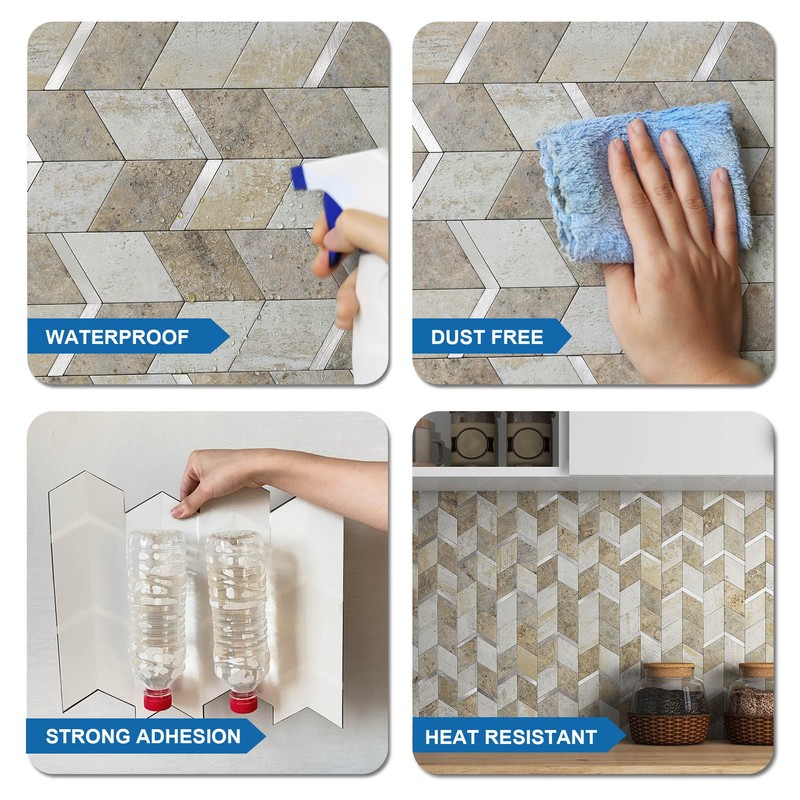 WATERPROOF

DUST FREE

STRONG ADHESION

HEAT RESISTANT